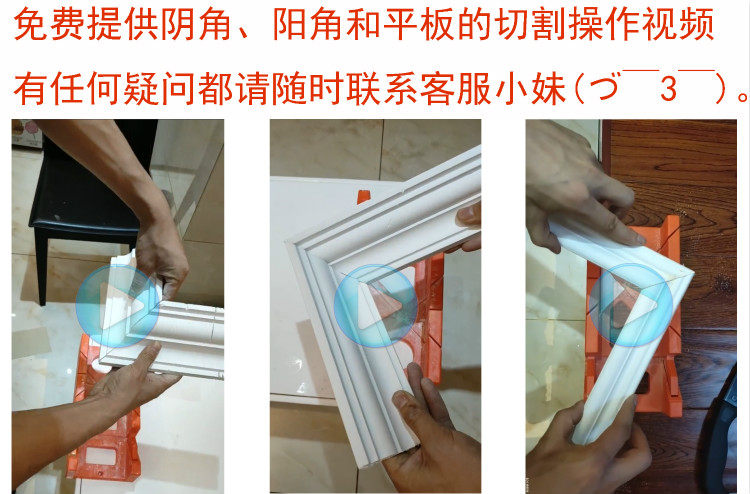 免费提供阴角、阳角和平板的切割操作视频
有任何疑问都请随时联系客服小妹（づ￣3￣）。