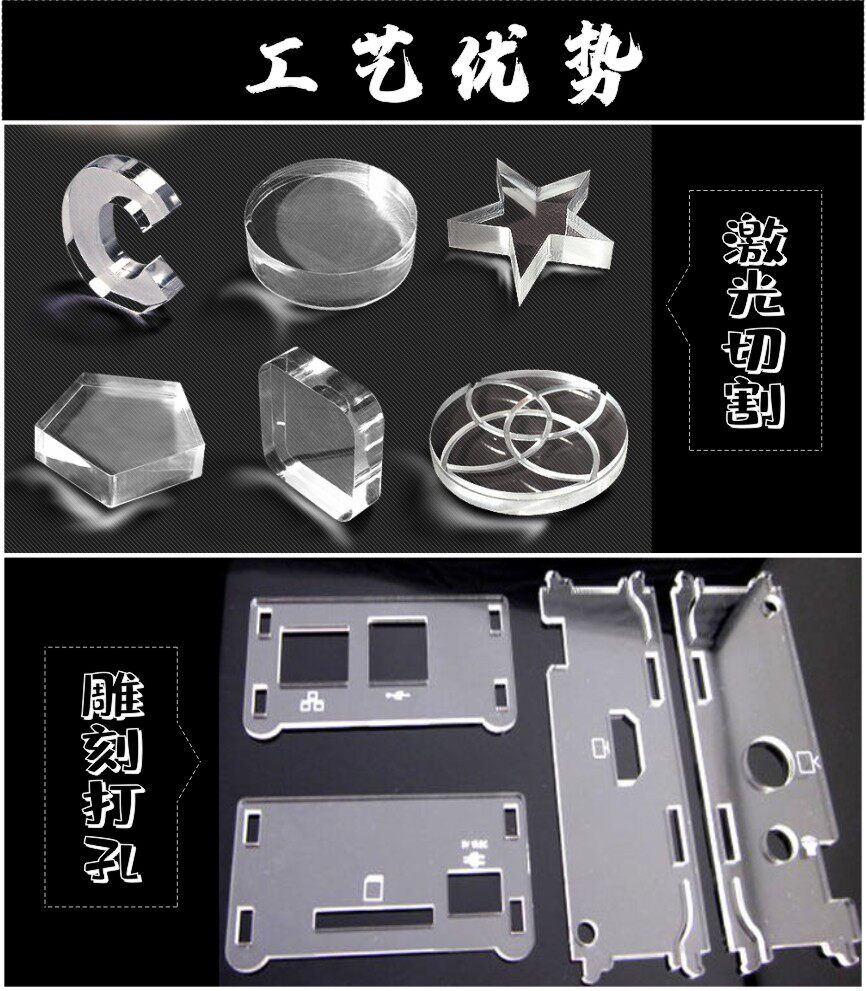 工艺优势

激光切割

雕刻打孔