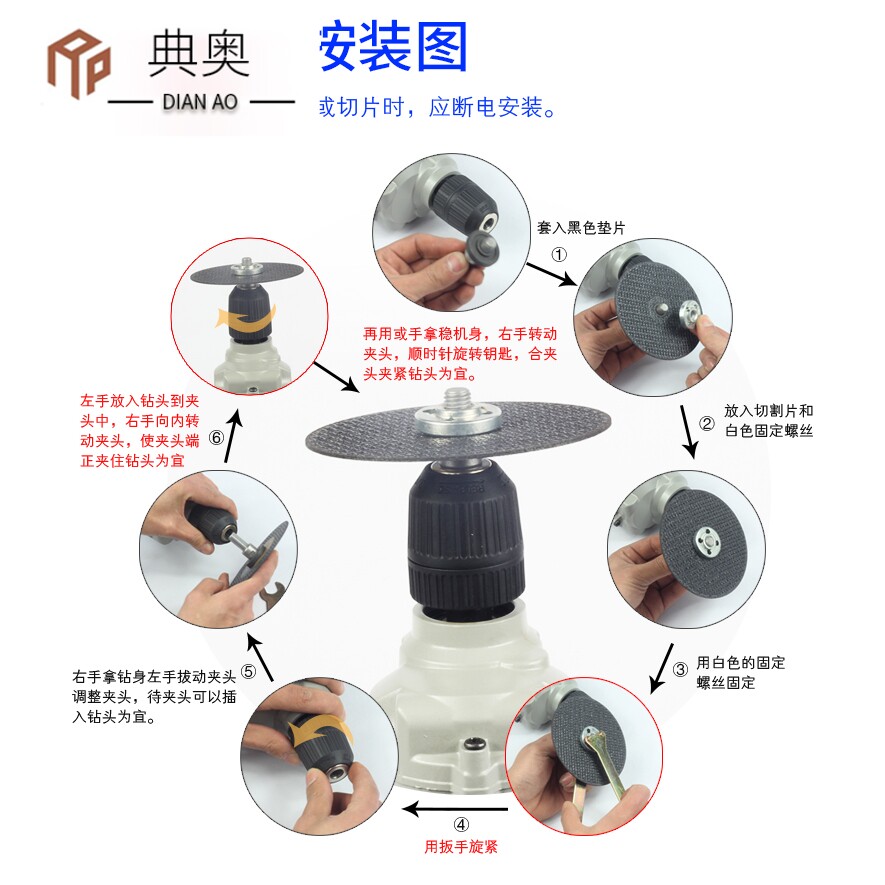 典奥
DIAN AO

安装图

或切片时，应断电安装。

套入黑色垫片
①

②
放入切割片和白色固定螺丝

③
用白色的固定螺丝固定

④
用扳手旋紧

右手拿钻身左手拔动夹头调整夹头，待夹头可以插入钻头为宜。
⑤

左手放入钻头到夹头中，右手向内转动夹头，使夹头端正夹住钻头为宜
⑥

再用或手拿稳机身，右手转动夹头，顺时针旋转钥匙，合夹头夹紧钻头为宜。