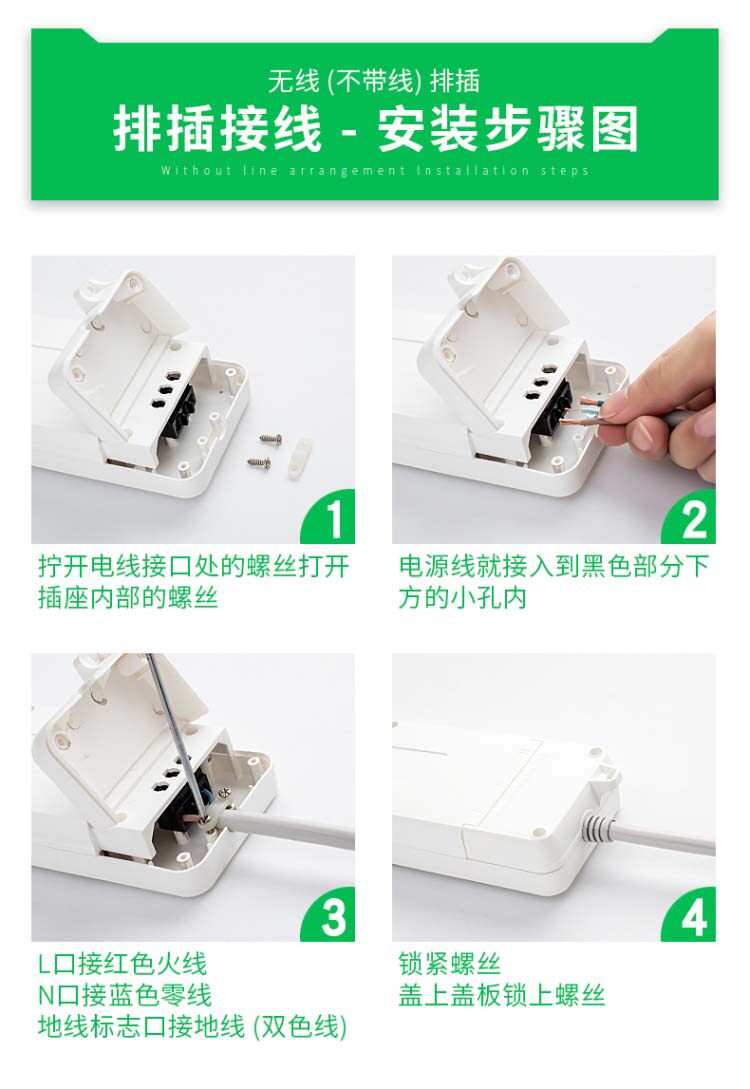 无线 (不带线) 排插

排插接线 - 安装步骤图

Without line arrangement Installation steps

1

拧开电线接口处的螺丝打开插座内部的螺丝

2

电源线就接入到黑色部分下方的小孔内

3

L口接红色火线
N口接蓝色零线
地线标志口接地线 (双色线)

4

锁紧螺丝
盖上盖板锁上螺丝