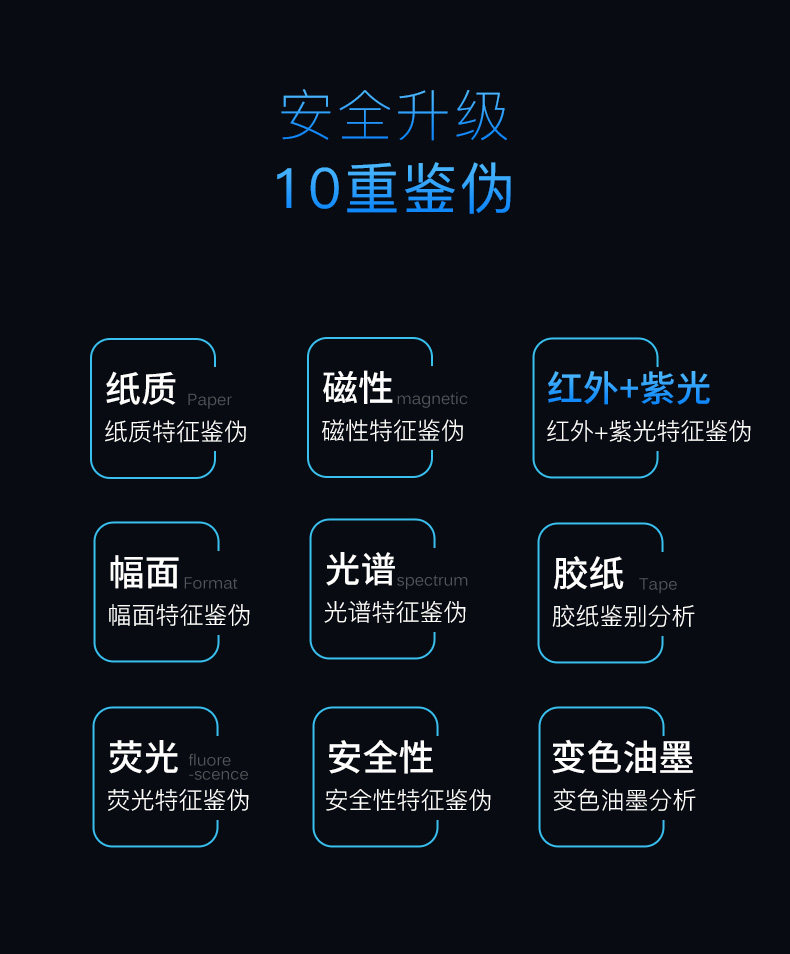 安全升级
10重鉴伪

纸质 Paper
纸质特征鉴伪

磁性 magnetic
磁性特征鉴伪

红外+紫光
红外+紫光特征鉴伪

幅面 Format
幅面特征鉴伪

光谱 spectrum
光谱特征鉴伪

胶纸 Tape
胶纸鉴别分析

荧光 fluore-scence
荧光特征鉴伪

安全性
安全性特征鉴伪

变色油墨
变色油墨分析