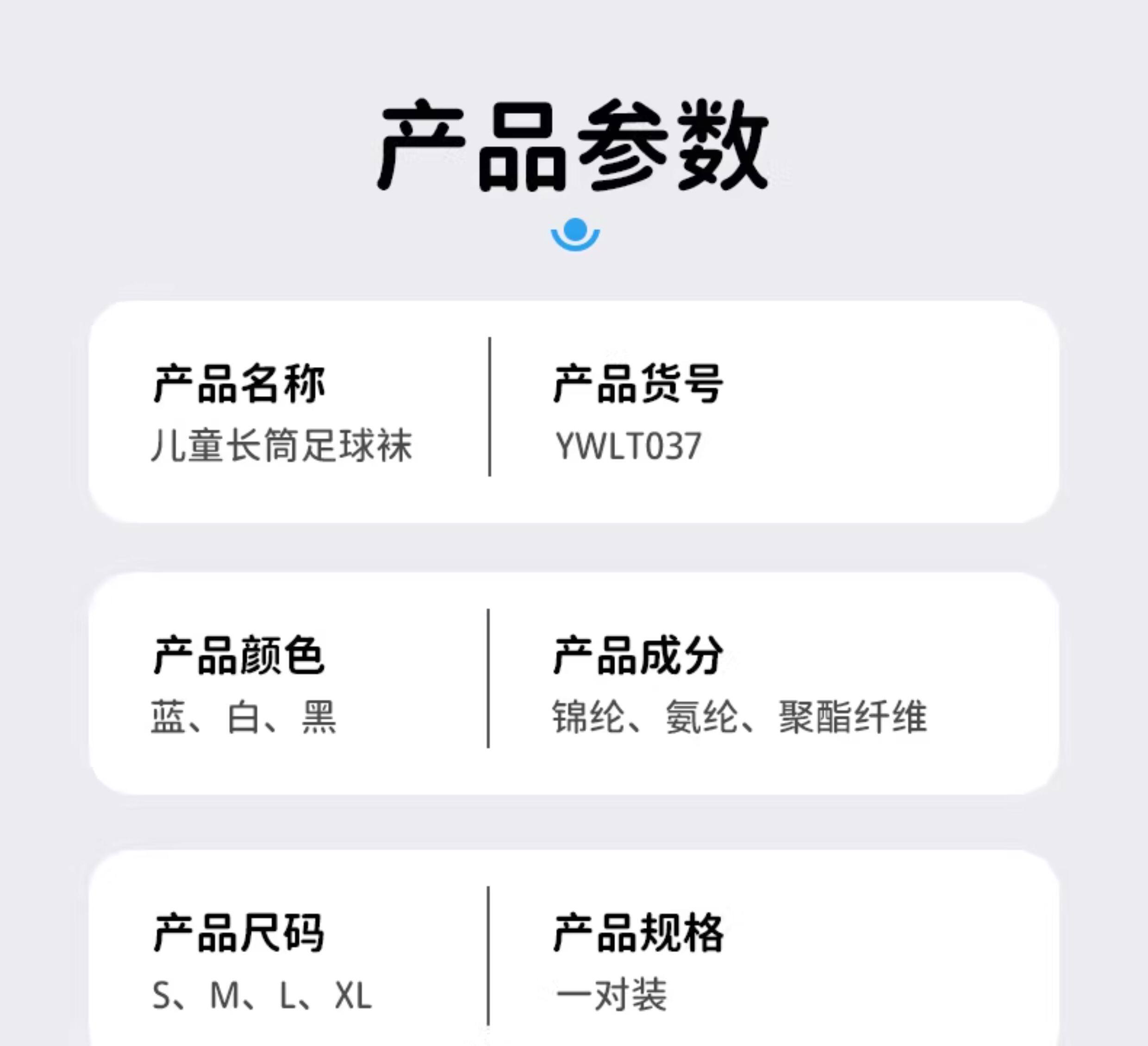 产品参数

产品名称
儿童长筒足球袜

产品货号
YWLT037

产品颜色
蓝、白、黑

产品成分
锦纶、氨纶、聚酯纤维

产品尺码
S、M、L、XL

产品规格
一对装