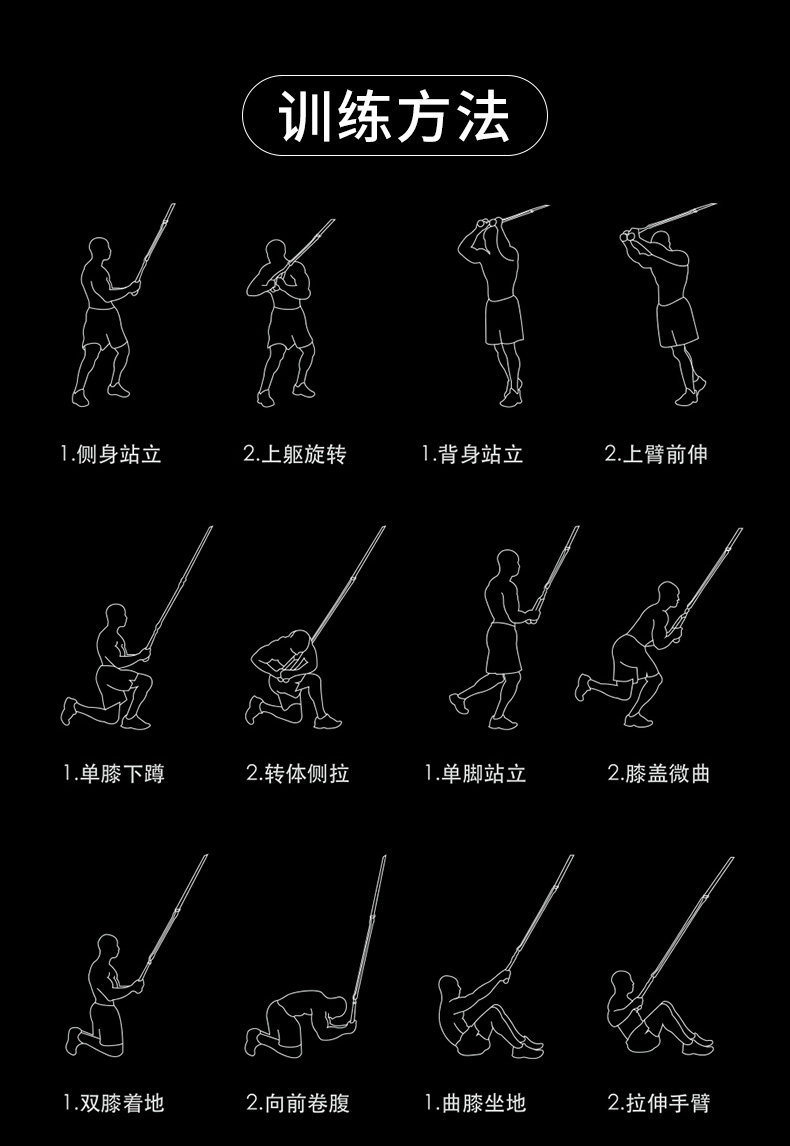 训练方法

1.侧身站立

2.上躯旋转

1.背身站立

2.上臂前伸

1.单膝下蹲

2.转体侧拉

1.单脚站立

2.膝盖微曲

1.双膝着地

2.向前卷腹

1.曲膝坐地

2.拉伸手臂