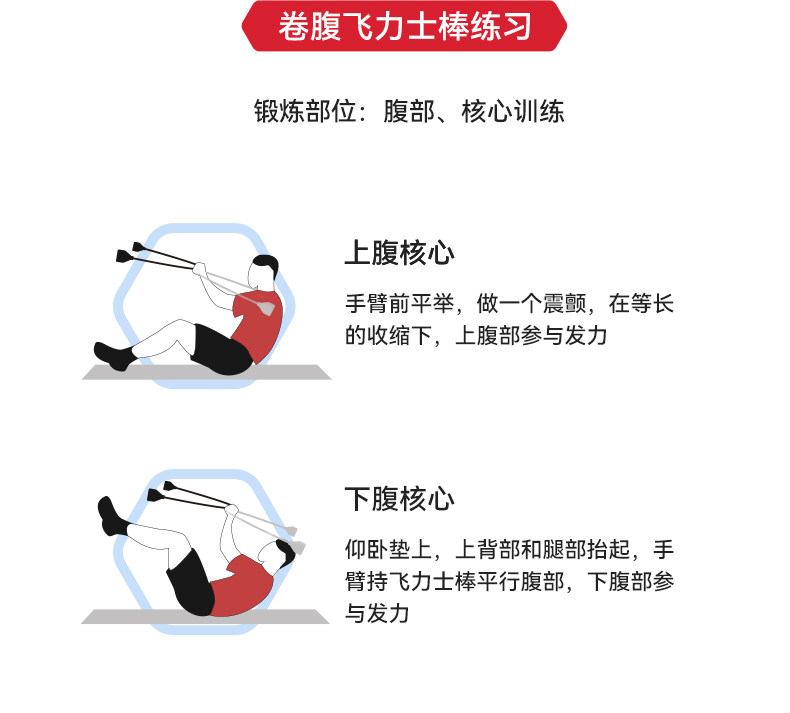 卷腹飞力士棒练习

锻炼部位：腹部、核心训练

上腹核心

手臂前平举，做一个震颤，在等长的收缩下，上腹部参与发力

下腹核心

仰卧垫上，上背部和腿部抬起，手臂持飞力士棒平行腹部，下腹部参与发力