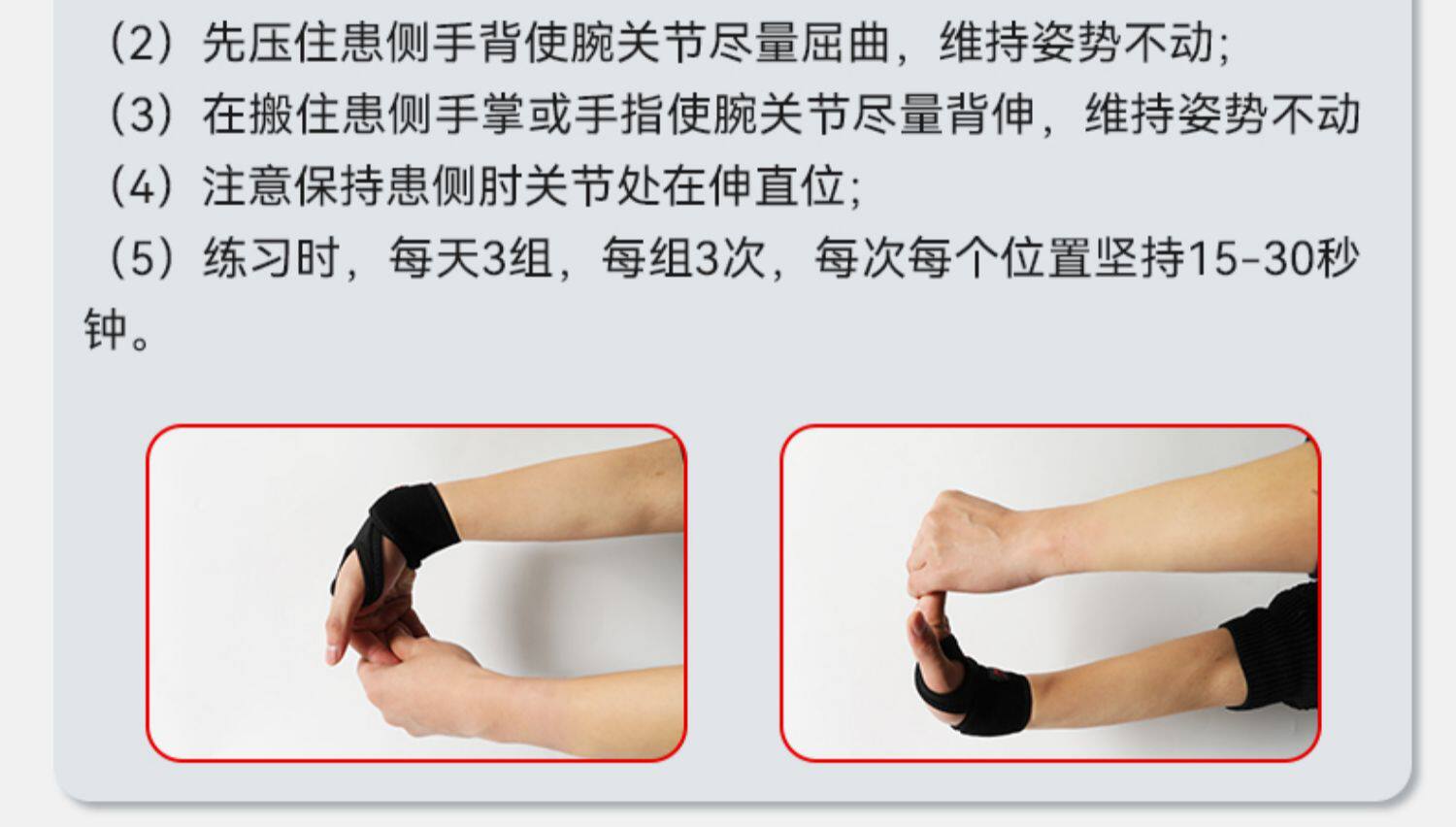 （2）先压住患侧手背使腕关节尽量屈曲，维持姿势不动;

（3）在搬住患侧手掌或手指使腕关节尽量背伸，维持姿势不动

（4）注意保持患侧肘关节处在伸直位;

（5）练习时，每天3组，每组3次，每次每个位置坚持15-30秒钟。