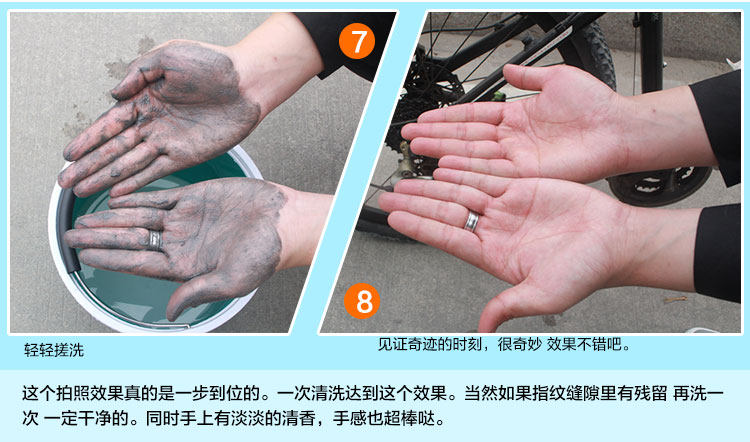 7

8

轻轻搓洗

见证奇迹的时刻，很奇妙 效果不错吧。

这个拍照效果真的是一步到位的。一次清洗达到这个效果。当然如果指纹缝隙里有残留 再洗一次 一定干净的。同时手上有淡淡的清香，手感也超棒哒。