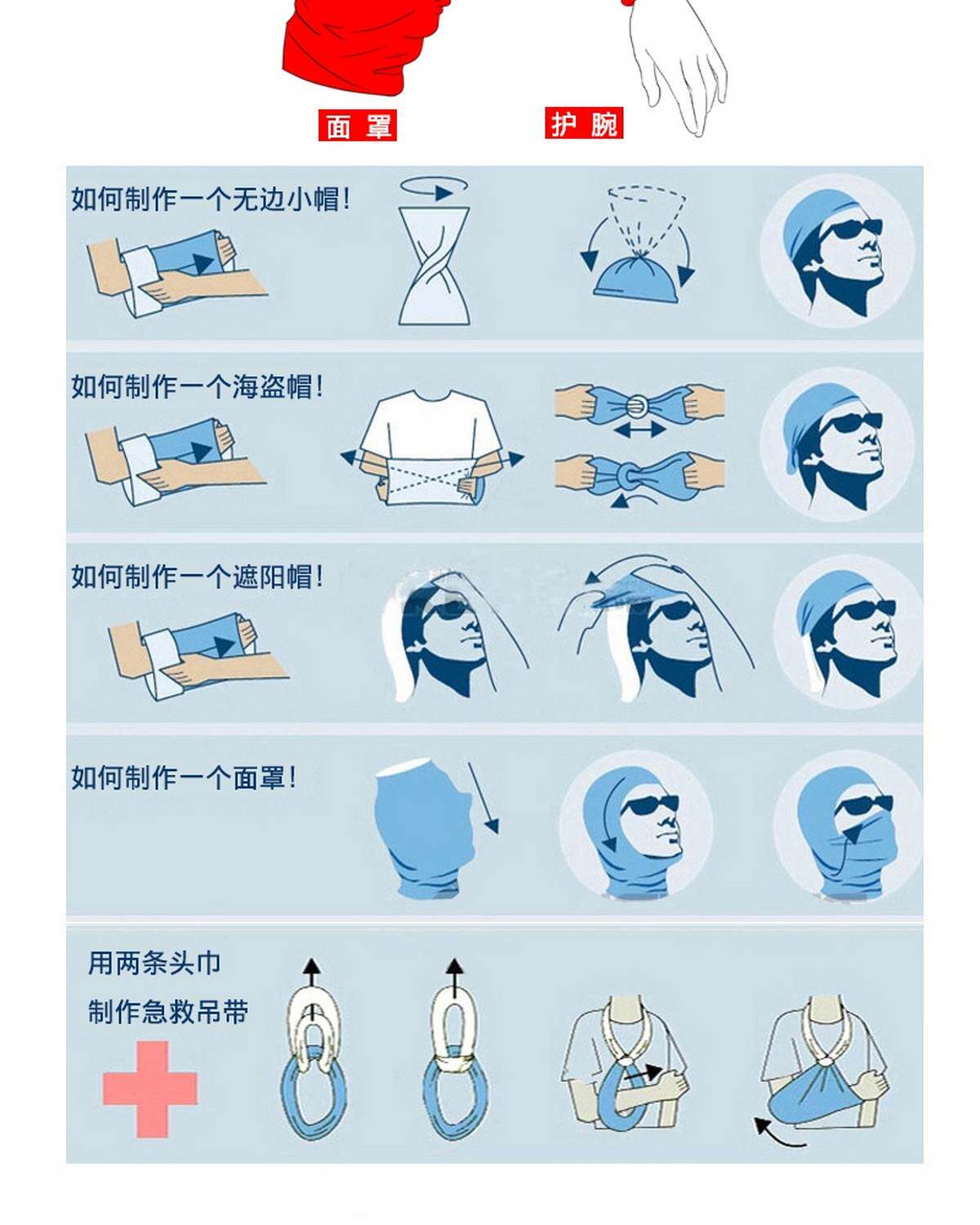 面罩

护腕

如何制作一个无边小帽!

如何制作一个海盗帽!

如何制作一个遮阳帽!

如何制作一个面罩!

用两条头巾
制作急救吊带