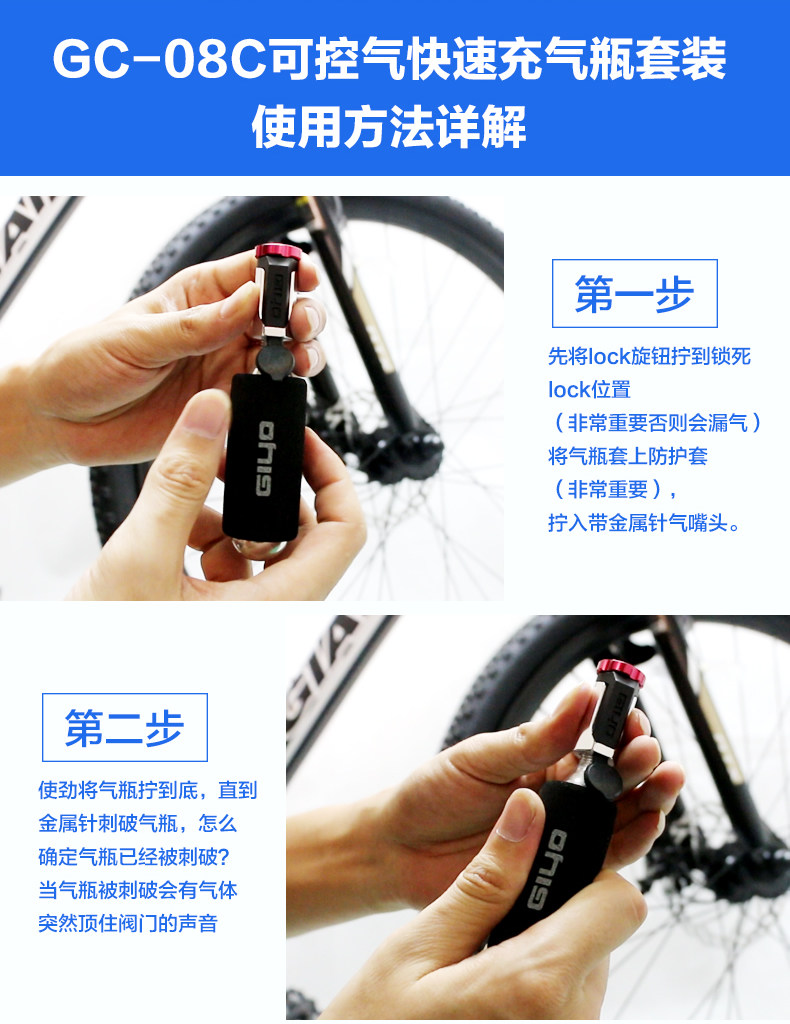 GC-08C可控气快速充气瓶套装
使用方法详解

第一步

先将lock旋钮拧到锁死lock位置
（非常重要否则会漏气）
将气瓶套上防护套
（非常重要），
拧入带金属针气嘴头。

GIYO

第二步

使劲将气瓶拧到底，直到金属针刺破气瓶，怎么确定气瓶已经被刺破？
当气瓶被刺破会有气体突然顶住阀门的声音

GIYO