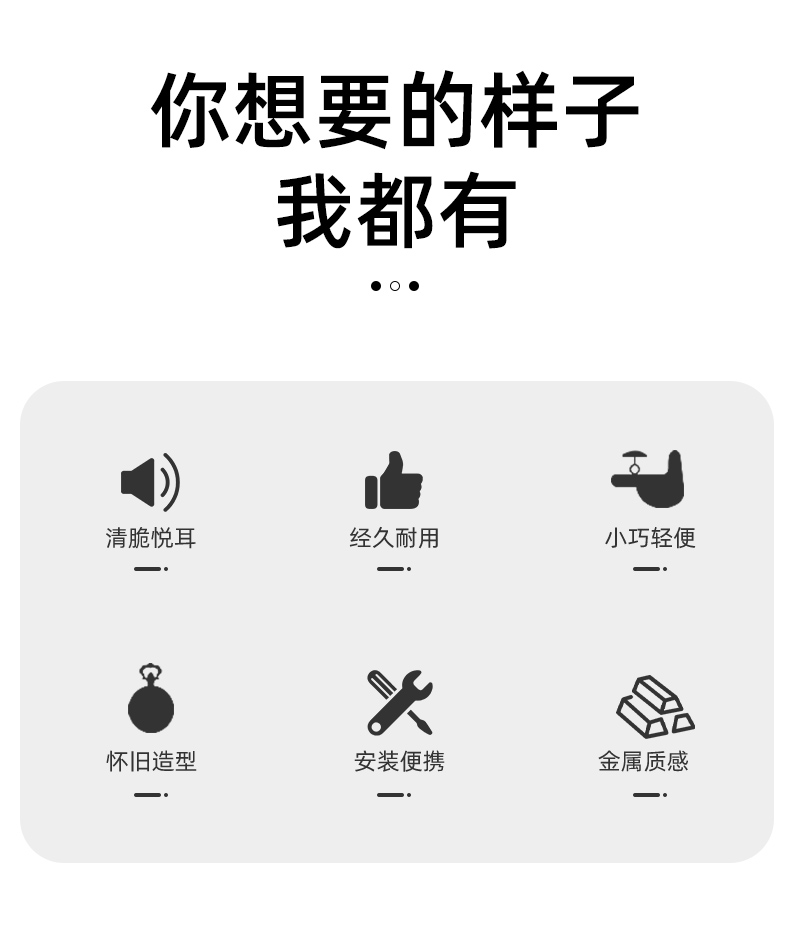 你想要的样子
我都有

清脆悦耳

经久耐用

小巧轻便

怀旧造型

安装便携

金属质感