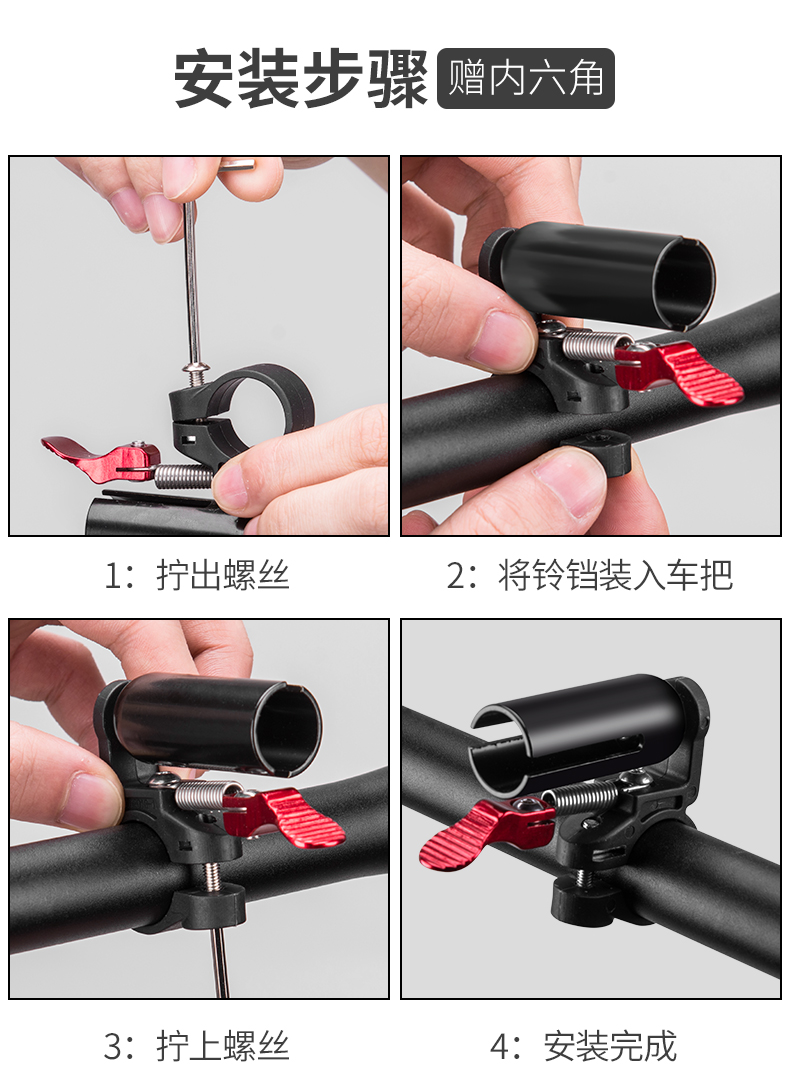 安装步骤 赠内六角

1：拧出螺丝

2：将铃铛装入车把

3：拧上螺丝

4：安装完成