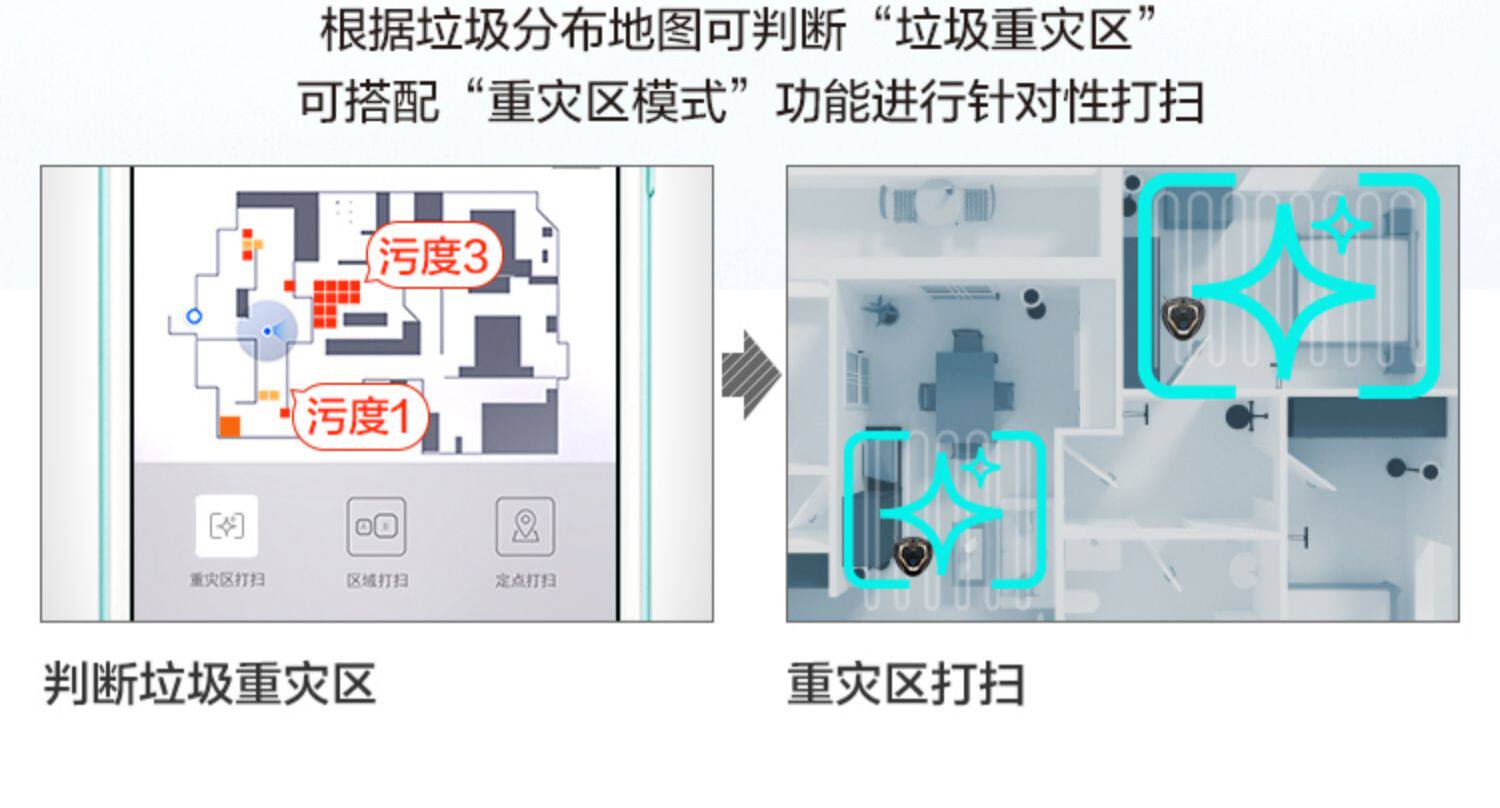 根据垃圾分布地图可判断“垃圾重灾区”
可搭配“重灾区模式”功能进行针对性打扫

污度3

污度1

重灾区打扫

区域打扫

定点打扫

判断垃圾重灾区

重灾区打扫