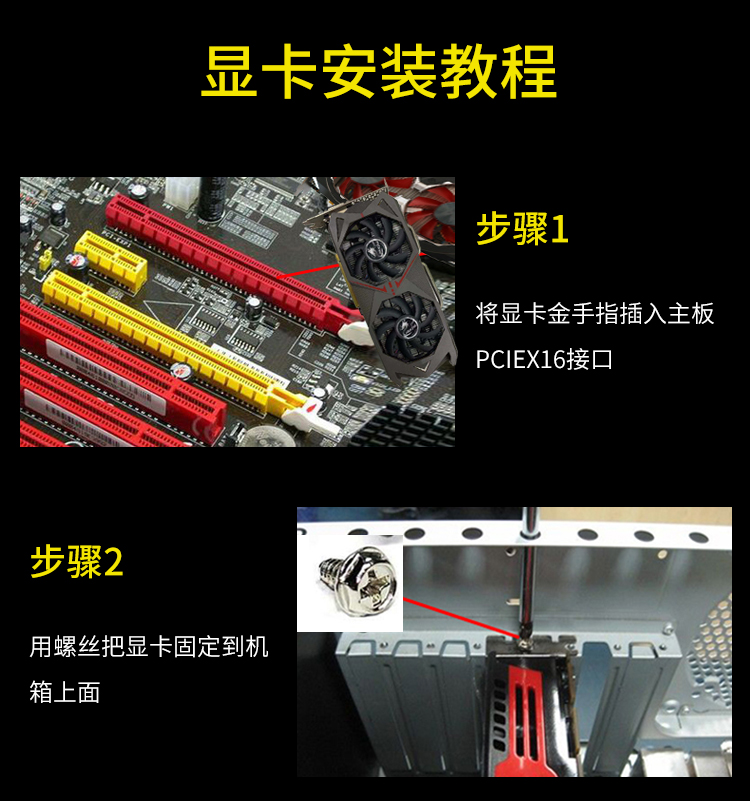 显卡安装教程

步骤1

将显卡金手指插入主板PCIEX16接口

步骤2

用螺丝把显卡固定到机箱上面