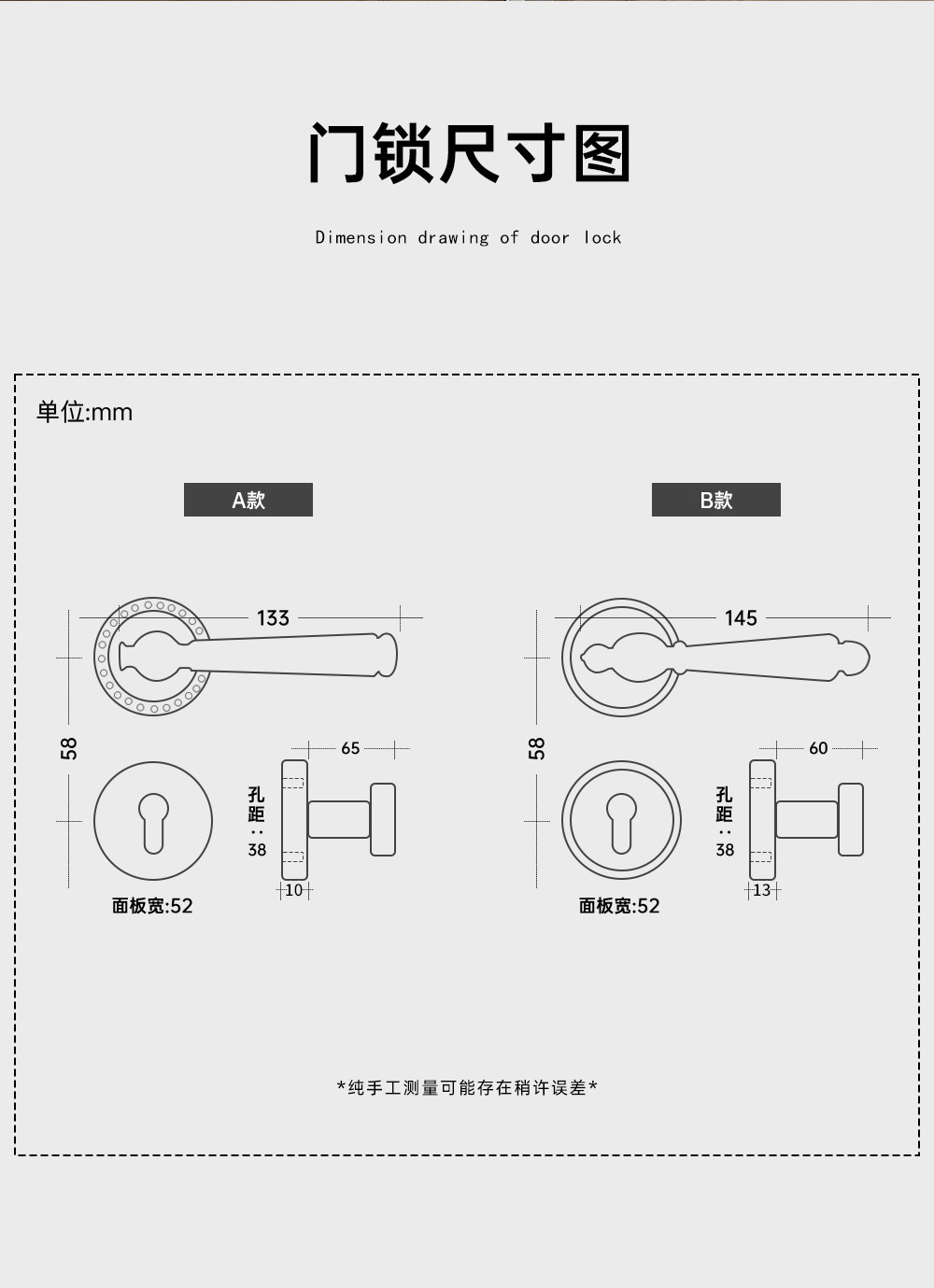 门锁尺寸图

Dimension drawing of door lock

单位:mm

A款

133

58

65

孔距:38

10

面板宽:52

B款

145

58

60

孔距:38

13

面板宽:52

*纯手工测量可能存在稍许误差*