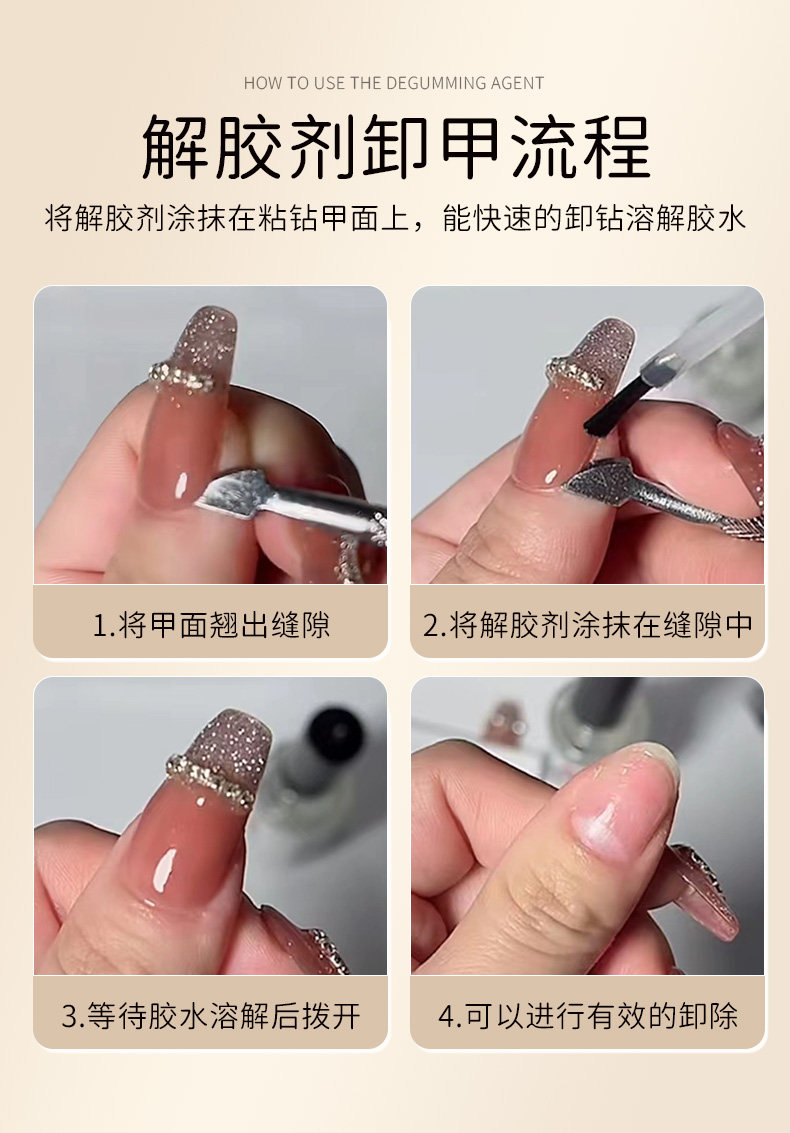 HOW TO USE THE DEGUMMING AGENT

解胶剂卸甲流程

将解胶剂涂抹在粘钻甲面上，能快速的卸钻溶解胶水

1.将甲面翘出缝隙

2.将解胶剂涂抹在缝隙中

3.等待胶水溶解后拨开

4.可以进行有效的卸除