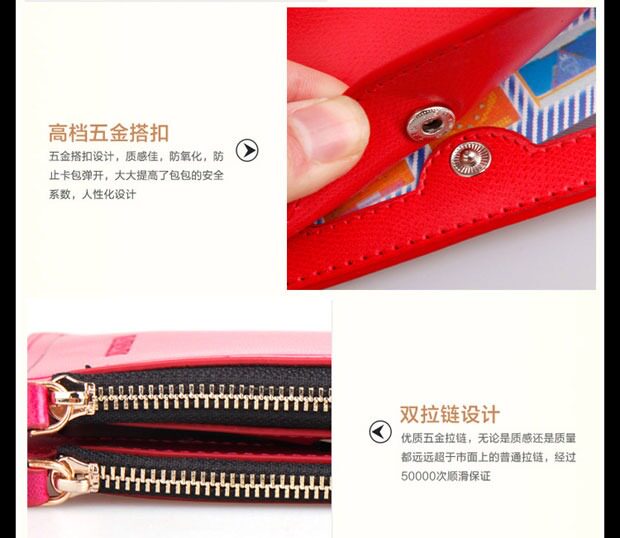 高档五金搭扣

五金搭扣设计，质感佳，防氧化，防止卡包弹开，大大提高了包包的安全系数，人性化设计

双拉链设计

优质五金拉链，无论是质感还是质量都远远超于市面上的普通拉链，经过50000次顺滑保证