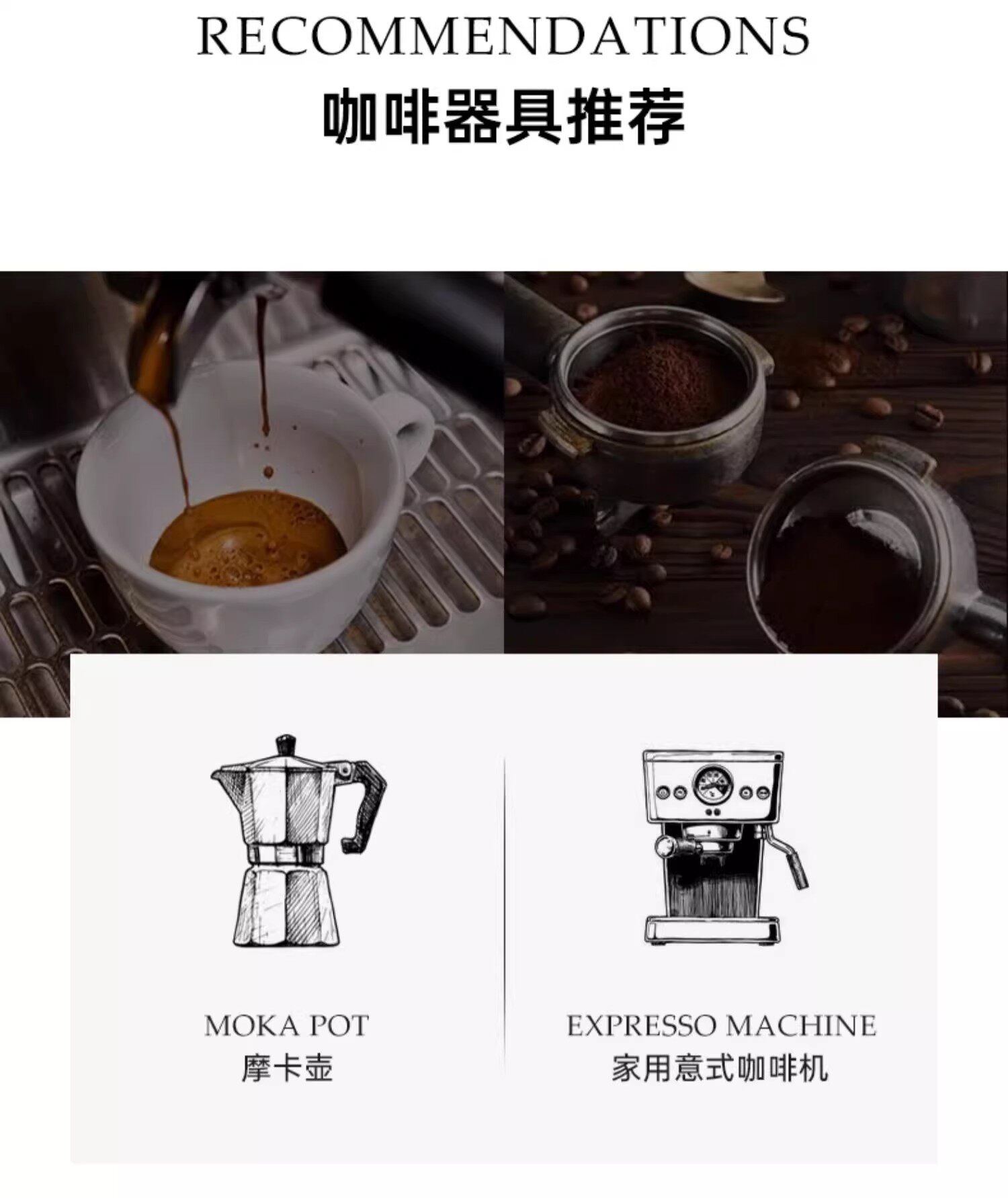 RECOMMENDATIONS
咖啡器具推荐

MOKA POT
摩卡壶

EXPRESSO MACHINE
家用意式咖啡机