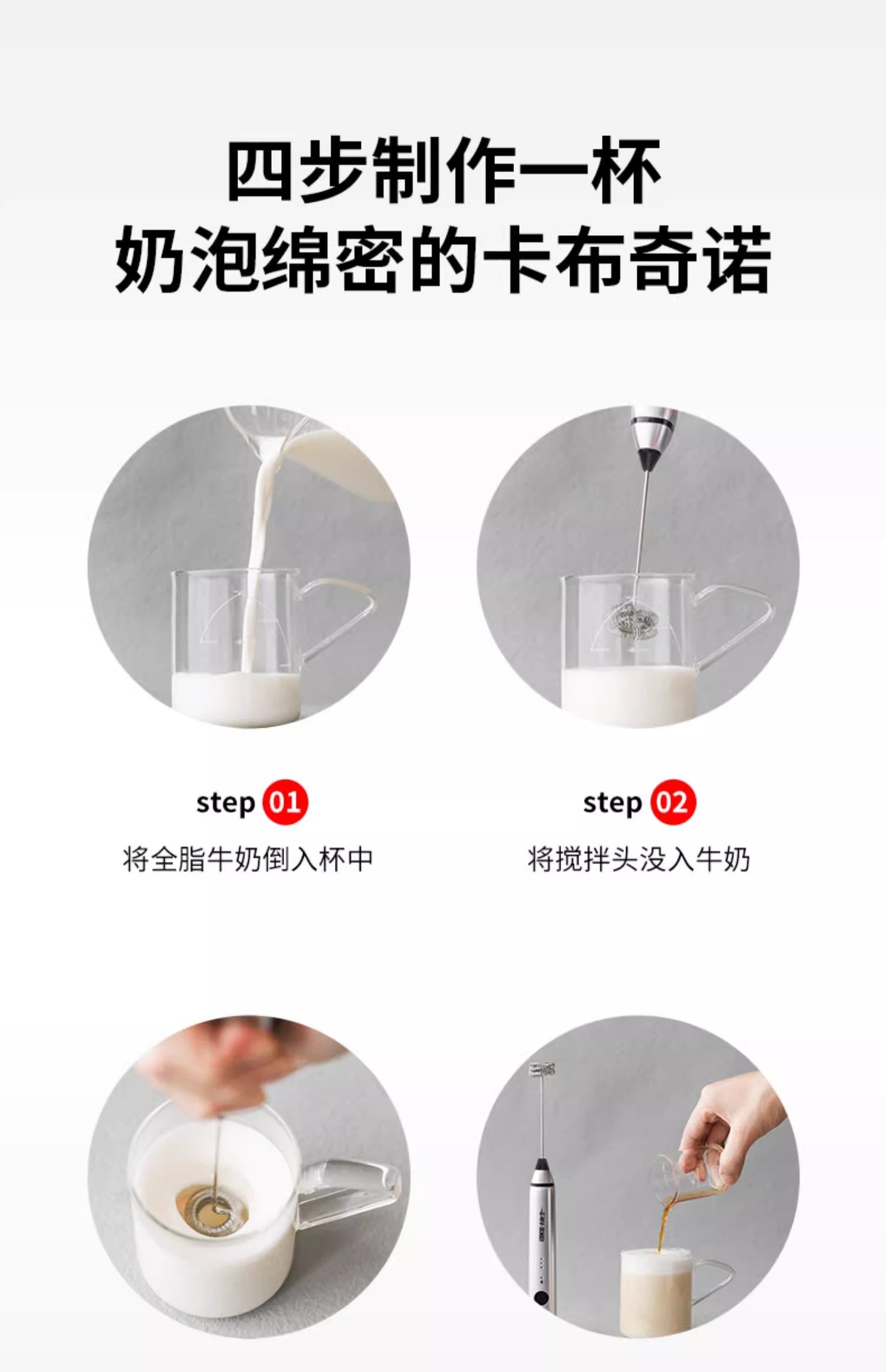 四步制作一杯
奶泡绵密的卡布奇诺

step 01
将全脂牛奶倒入杯中

step 02
将搅拌头没入牛奶