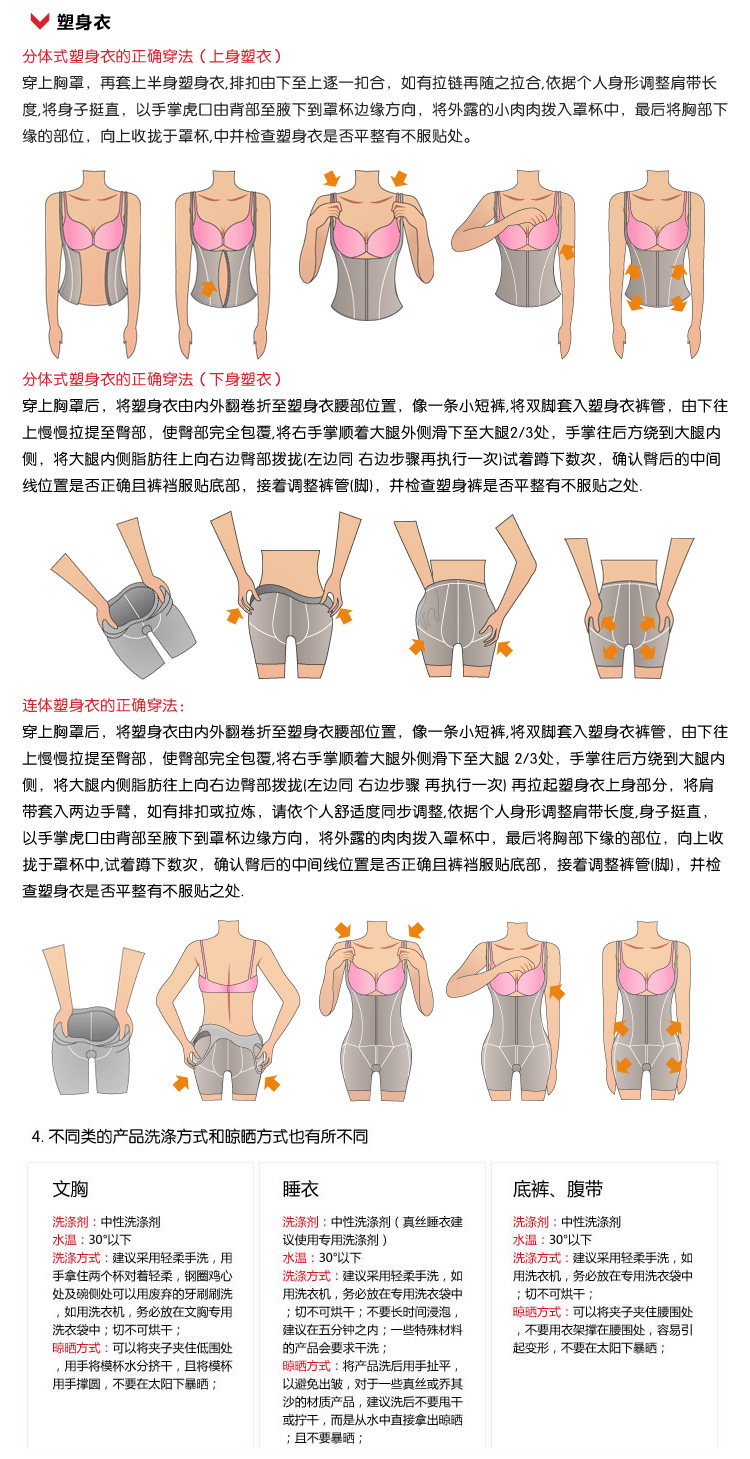 塑身衣

分体式塑身衣的正确穿法（上身塑衣）

穿上胸罩，再套上半身塑身衣,排扣由下至上逐一扣合，如有拉链再随之拉合,依据个人身形调整肩带长度,将身子挺直，以手掌虎口由背部至腋下到罩杯边缘方向，将外露的小肉肉拨入罩杯中，最后将胸部下缘的部位，向上收拢于罩杯,中并检查塑身衣是否平整有不服贴处。

分体式塑身衣的正确穿法（下身塑衣）

穿上胸罩后，将塑身衣由内外翻卷折至塑身衣腰部位置，像一条小短裤,将双脚套入塑身衣裤管，由下往上慢慢拉提至臀部，使臀部完全包覆,将右手掌顺着大腿外侧滑下至大腿2/3处，手掌往后方绕到大腿内侧，将大腿内侧脂肪往上向右边臀部拨拢(左边同 右边步骤再执行一次)试着蹲下数次，确认臀后的中间线位置是否正确且裤裆服贴底部，接着调整裤管(脚)，并检查塑身裤是否平整有不服贴之处.

连体塑身衣的正确穿法：

穿上胸罩后，将塑身衣由内外翻卷折至塑身衣腰部位置，像一条小短裤,将双脚套入塑身衣裤管，由下往上慢慢拉提至臀部，使臀部完全包覆,将右手掌顺着大腿外侧滑下至大腿 2/3处，手掌往后方绕到大腿内侧，将大腿内侧脂肪往上向右边臀部拨拢(左边同 右边步骤 再执行一次) 再拉起塑身衣上身部分，将肩带套入两边手臂，如有排扣或拉炼，请依个人舒适度同步调整,依据个人身形调整肩带长度,身子挺直，以手掌虎口由背部至腋下到罩杯边缘方向，将外露的肉肉拨入罩杯中，最后将胸部下缘的部位，向上收拢于罩杯中,试着蹲下数次，确认臀后的中间线位置是否正确且裤裆服贴底部，接着调整裤管(脚)，并检查塑身衣是否平整有不服贴之处.

4. 不同类的产品洗涤方式和晾晒方式也有所不同

文胸

洗涤剂：中性洗涤剂
水温：30°以下
洗涤方式：建议采用轻柔手洗，用手拿住两个杯对着轻柔，钢圈鸡心处及碗侧处可以用废弃的牙刷刷洗，如用洗衣机，务必放在文胸专用洗衣袋中；切不可烘干；
晾晒方式：可以将夹子夹住低围处，用手将模杯水分挤干，且将模杯用手撑圆，不要在太阳下暴晒；

睡衣

洗涤剂：中性洗涤剂（真丝睡衣建议使用专用洗涤剂）
水温：30°以下
洗涤方式：建议采用轻柔手洗，如用洗衣机，务必放在专用洗衣袋中；切不可烘干；不要长时间浸泡，建议在五分钟之内；一些特殊材料的产品会要求干洗；
晾晒方式：将产品洗后用手扯平，以避免出皱，对于一些真丝或乔其沙的材质产品，建议洗后不要甩干或拧干，而是从水中直接拿出晾晒；且不要暴晒；

底裤、腹带

洗涤剂：中性洗涤剂
水温：30°以下
洗涤方式：建议采用轻柔手洗，如用洗衣机，务必放在专用洗衣袋中；切不可烘干；
晾晒方式：可以将夹子夹住腰围处，不要用衣架撑在腰围处，容易引起变形，不要在太阳下暴晒；