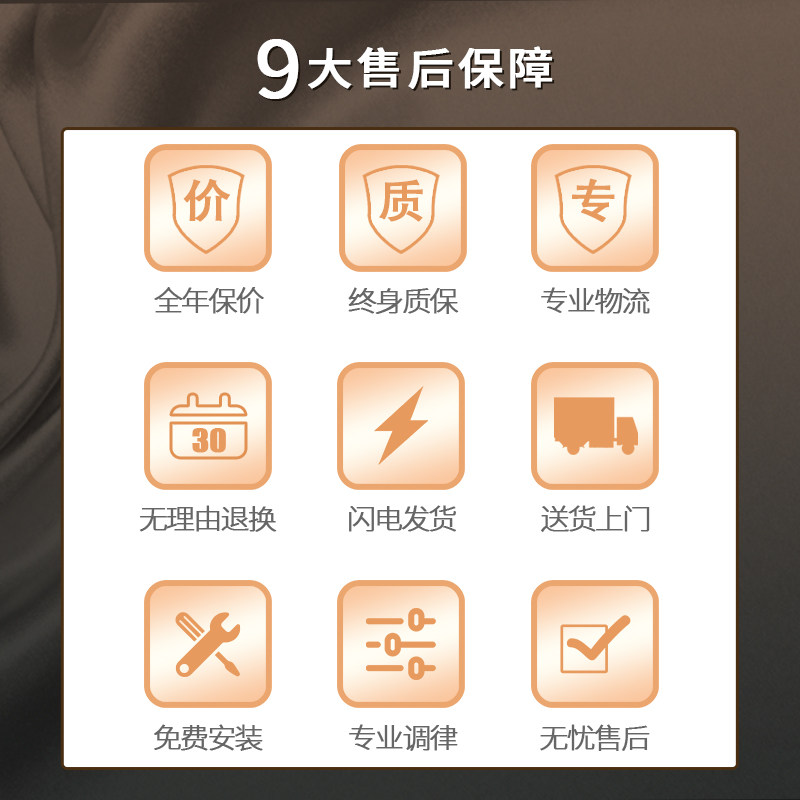 9大售后保障

价
全年保价

质
终身质保

专
专业物流

30
无理由退换

闪电发货

送货上门

免费安装

专业调律

无忧售后