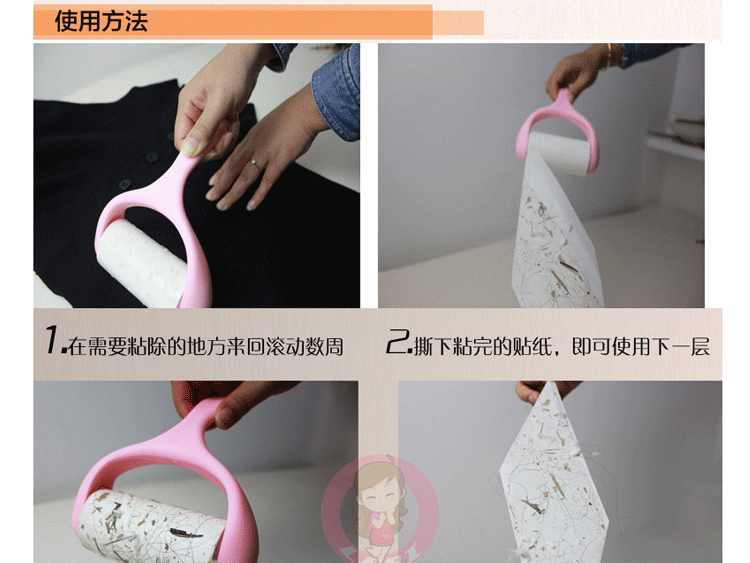 使用方法

1.在需要粘除的地方来回滚动数周

2.撕下粘完的贴纸，即可使用下一层