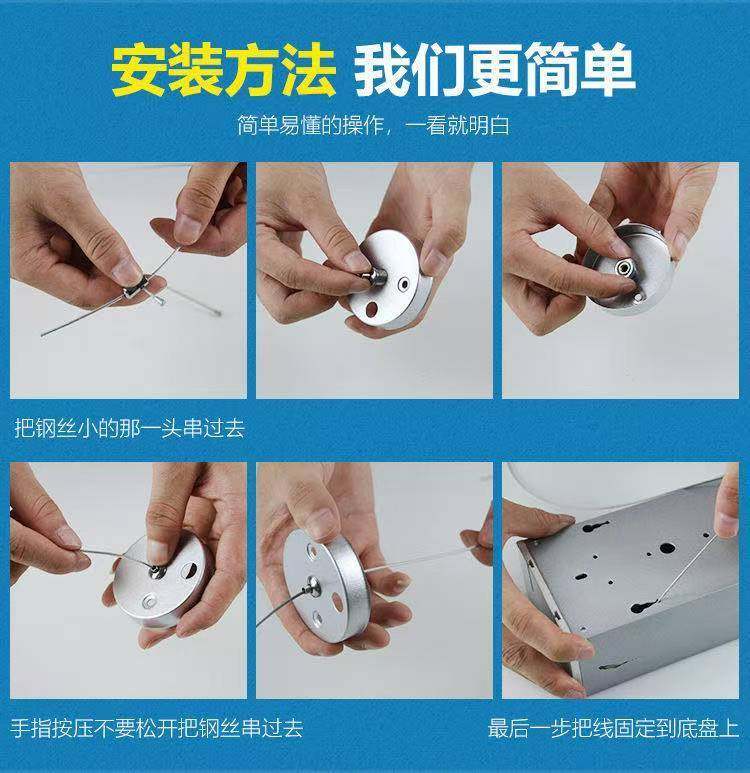 安装方法 我们更简单

简单易懂的操作，一看就明白

把钢丝小的那一头串过去

手指按压不要松开把钢丝串过去

最后一步把线固定到底盘上