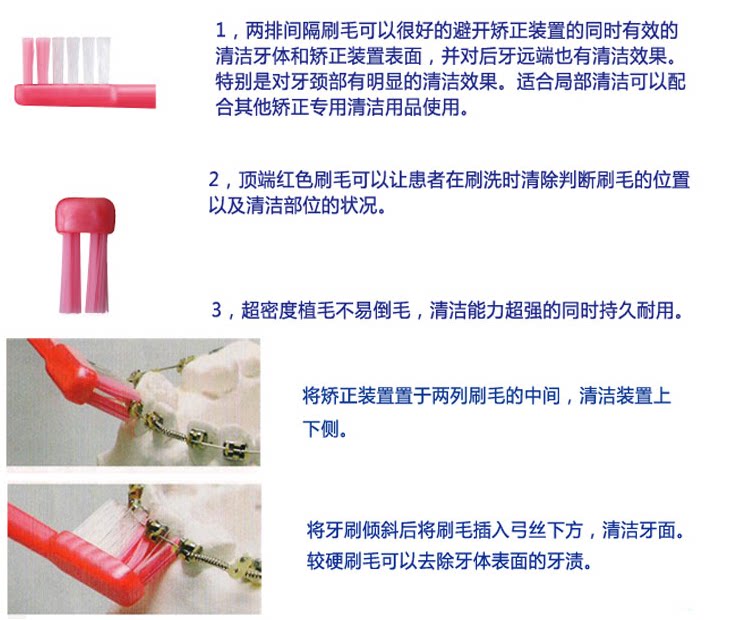 1，两排间隔刷毛可以很好的避开矫正装置的同时有效的清洁牙体和矫正装置表面，并对后牙远端也有清洁效果。特别是对牙颈部有明显的清洁效果。适合局部清洁可以配合其他矫正专用清洁用品使用。

2，顶端红色刷毛可以让患者在刷洗时清除判断刷毛的位置以及清洁部位的状况。

3，超密度植毛不易倒毛，清洁能力超强的同时持久耐用。

将矫正装置置于两列刷毛的中间，清洁装置上下侧。

将牙刷倾斜后将刷毛插入弓丝下方，清洁牙面。较硬刷毛可以去除牙体表面的牙渍。