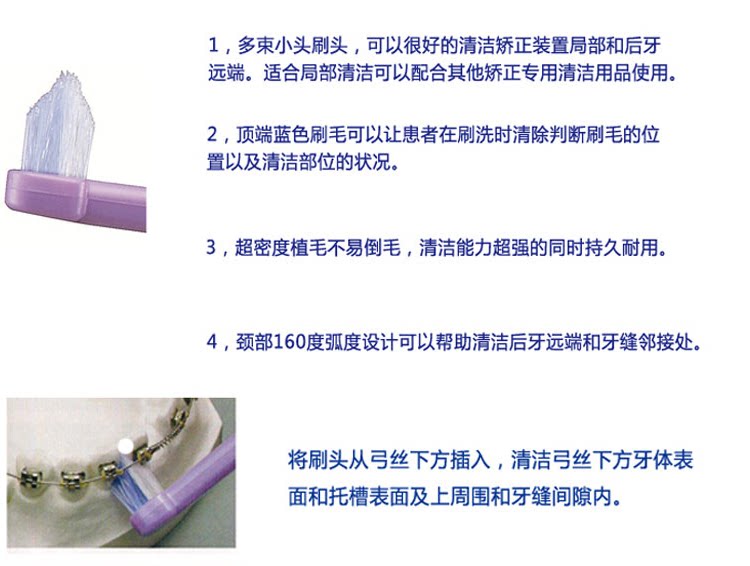 1，多束小头刷头，可以很好的清洁矫正装置局部和后牙远端。适合局部清洁可以配合其他矫正专用清洁用品使用。

2，顶端蓝色刷毛可以让患者在刷洗时清除判断刷毛的位置以及清洁部位的状况。

3，超密度植毛不易倒毛，清洁能力超强的同时持久耐用。

4，颈部160度弧度设计可以帮助清洁后牙远端和牙缝邻接处。

将刷头从弓丝下方插入，清洁弓丝下方牙体表面和托槽表面及上周围和牙缝间隙内。