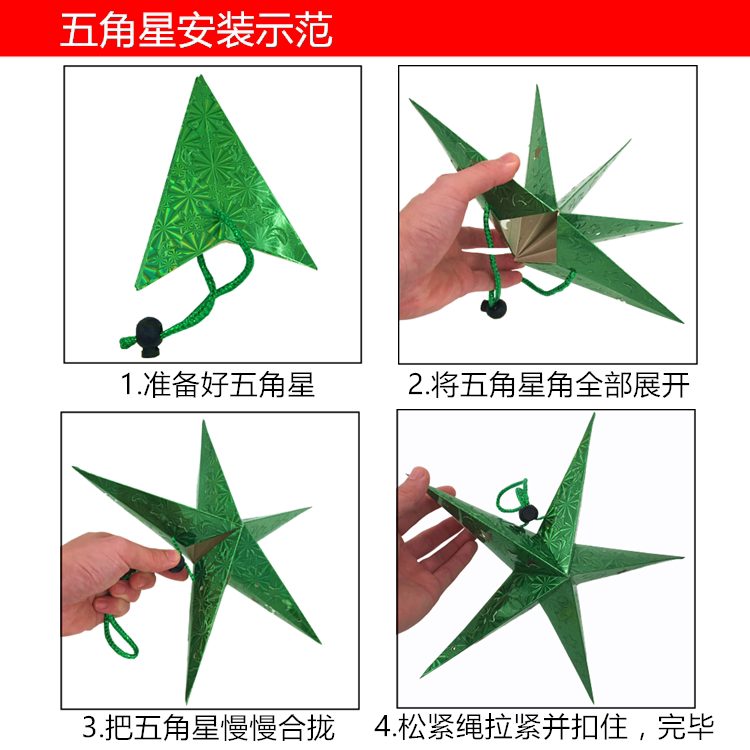 五角星安装示范

1.准备好五角星

2.将五角星角全部展开

3.把五角星慢慢合拢

4.松紧绳拉紧并扣住，完毕