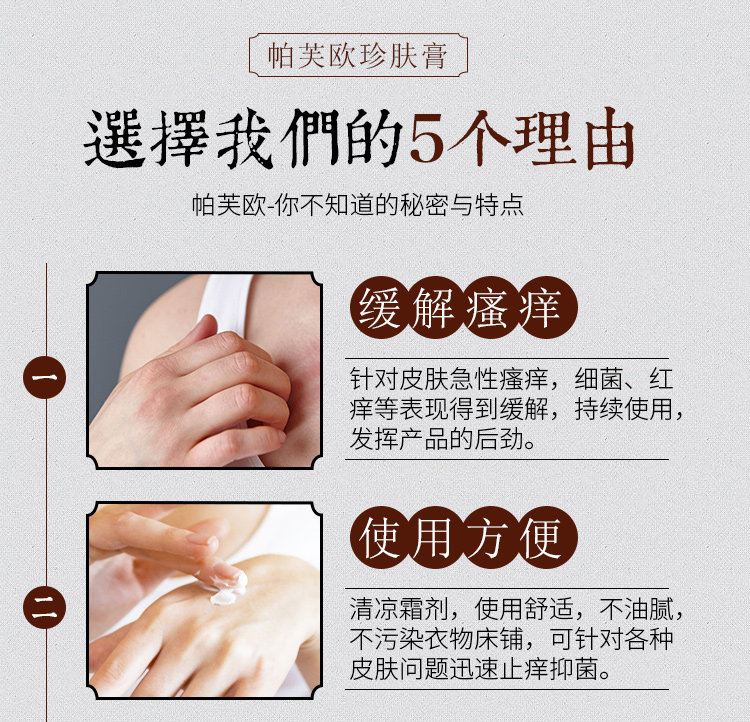 帕芙欧珍肤膏

選擇我們的5个理由

帕芙欧-你不知道的秘密与特点

一

缓解瘙痒

针对皮肤急性瘙痒，细菌、红痒等表现得到缓解，持续使用，发挥产品的后劲。

二

使用方便

清凉霜剂，使用舒适，不油腻，不污染衣物床铺，可针对各种皮肤问题迅速止痒抑菌。