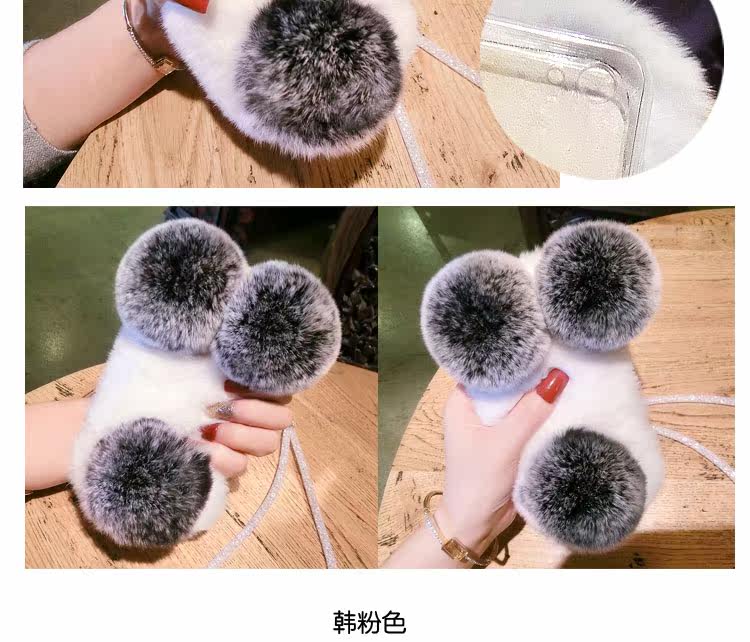 韩粉色