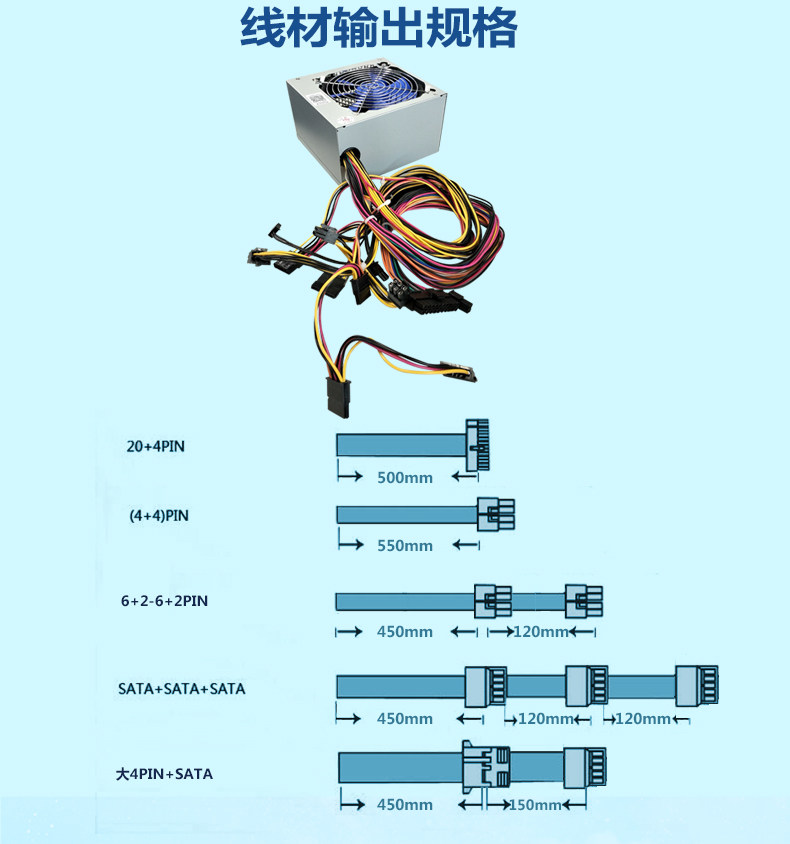 线材输出规格

20+4PIN

500mm

(4+4)PIN

550mm

6+2-6+2PIN

450mm

120mm

SATA+SATA+SATA

450mm

120mm

120mm

大4PIN+SATA

450mm

150mm