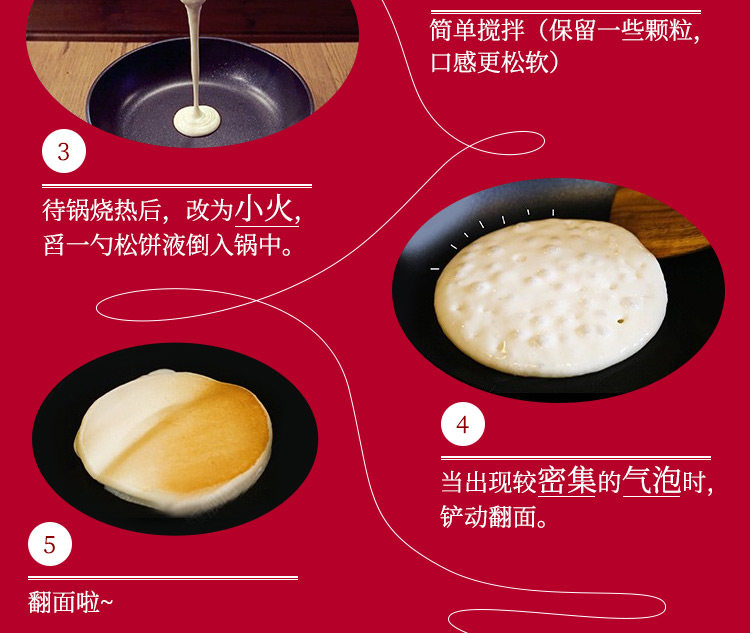 简单搅拌（保留一些颗粒，口感更松软）

3

待锅烧热后，改为小火，舀一勺松饼液倒入锅中。

4

当出现较密集的气泡时，铲动翻面。

5

翻面啦~