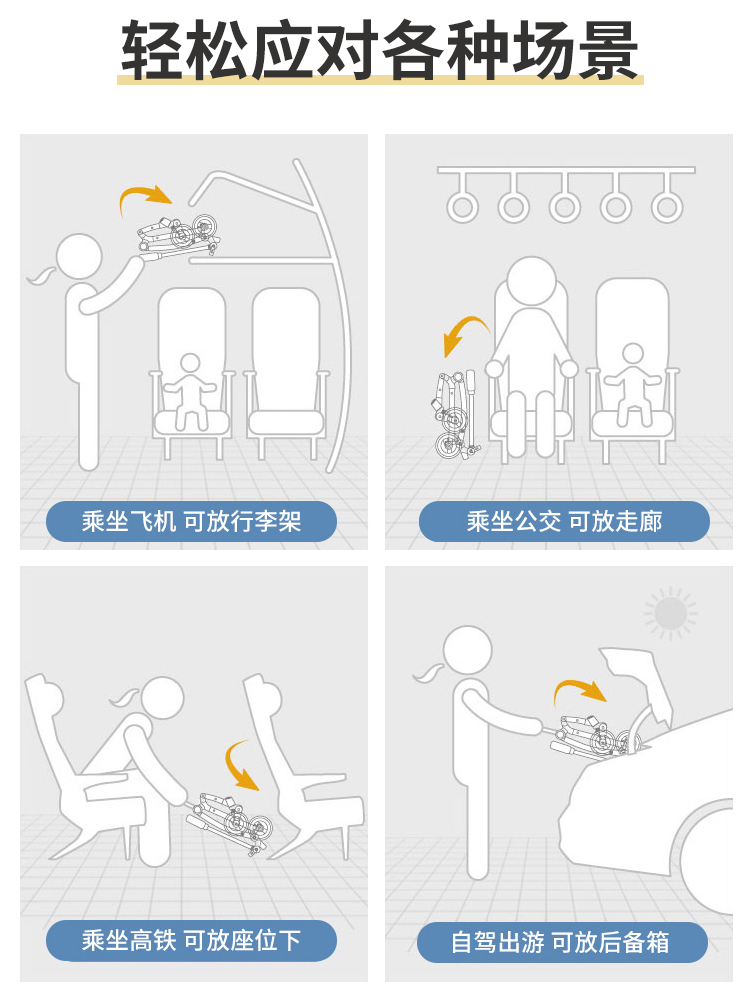 轻松应对各种场景

乘坐飞机 可放行李架

乘坐公交 可放走廊

乘坐高铁 可放座位下

自驾出游 可放后备箱