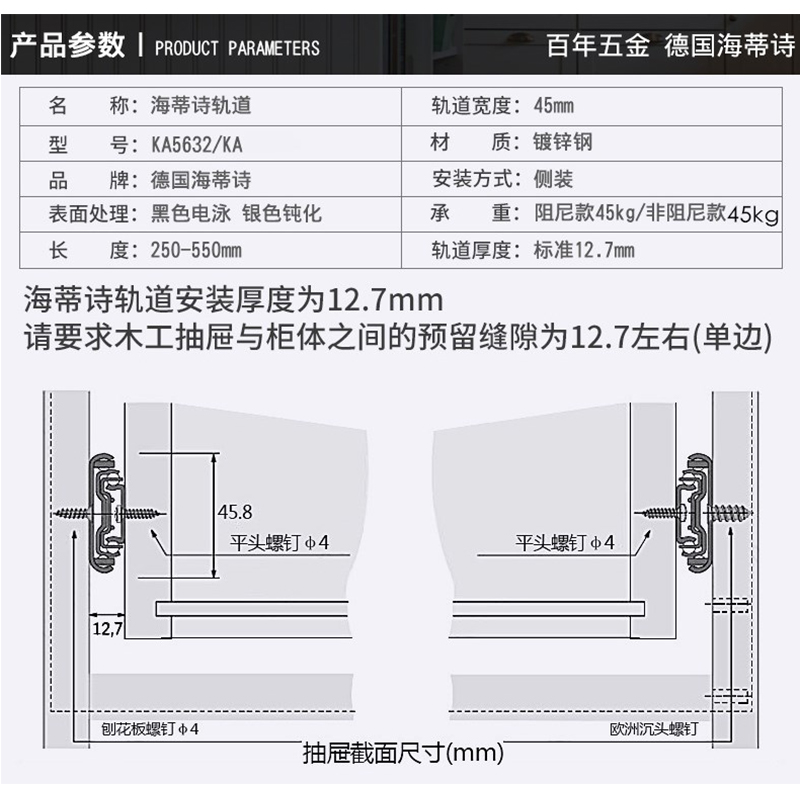 产品参数 | PRODUCT PARAMETERS　百年五金 德国海蒂诗

| 名　　称：海蒂诗轨道 | 轨道宽度：45mm |
|---|---|
| 型　　号：KA5632/KA | 材　　质：镀锌钢 |
| 品　　牌：德国海蒂诗 | 安装方式：侧装 |
| 表面处理：黑色电泳 银色钝化 | 承　　重：阻尼款45kg/非阻尼款45kg |
| 长　　度：250-550mm | 轨道厚度：标准12.7mm |

海蒂诗轨道安装厚度为12.7mm
请要求木工抽屉与柜体之间的预留缝隙为12.7左右(单边)

45.8

平头螺钉 ϕ4

平头螺钉 ϕ4

12,7

刨花板螺钉 ϕ4

欧洲沉头螺钉

抽屉截面尺寸(mm)