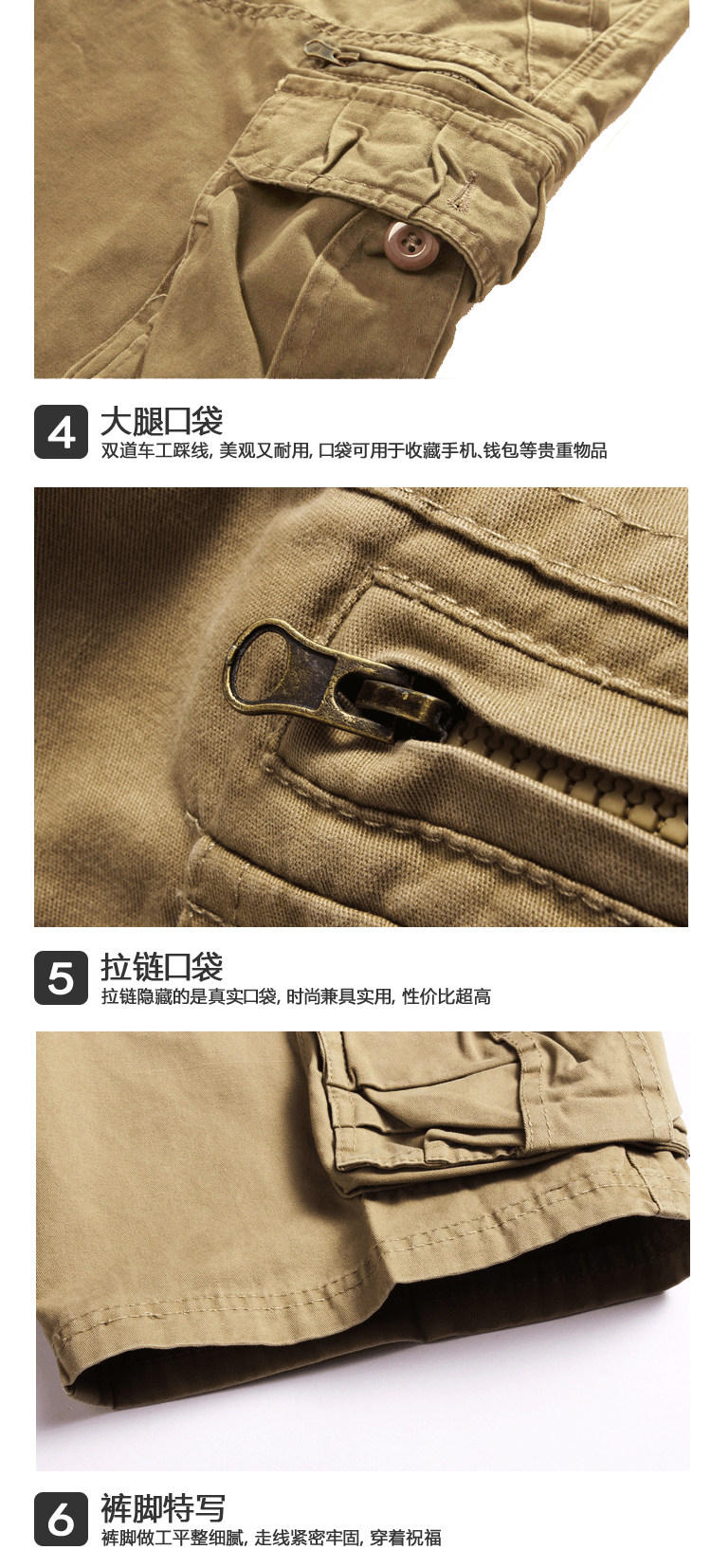 4 大腿口袋
双道车工踩线, 美观又耐用, 口袋可用于收藏手机、钱包等贵重物品

5 拉链口袋
拉链隐藏的是真实口袋, 时尚兼具实用, 性价比超高

6 裤脚特写
裤脚做工平整细腻, 走线紧密牢固, 穿着祝福