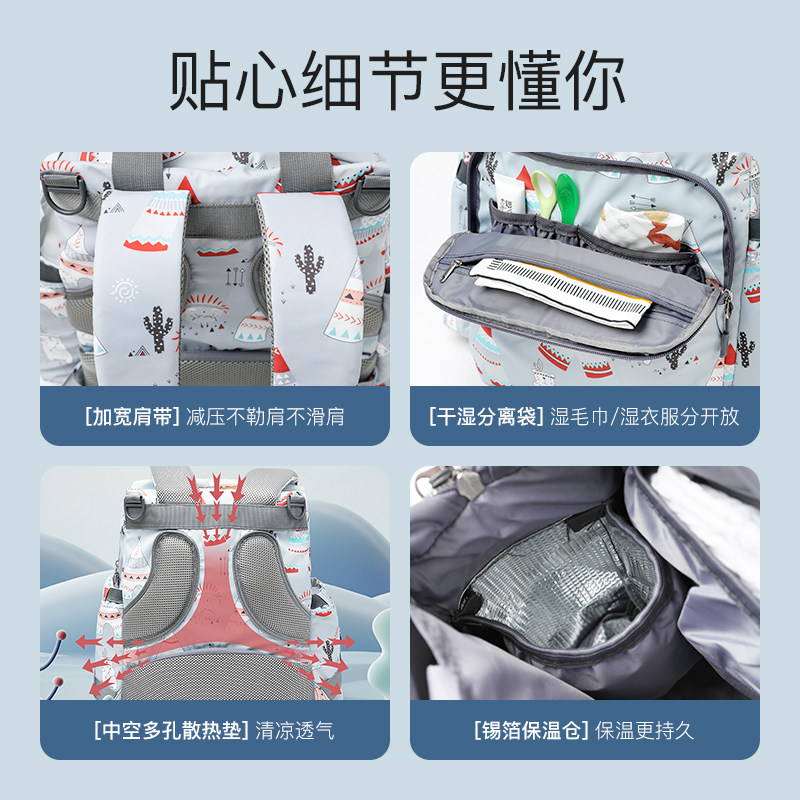 贴心细节更懂你

[加宽肩带] 减压不勒肩不滑肩

[干湿分离袋] 湿毛巾/湿衣服分开放

[中空多孔散热垫] 清凉透气

[锡箔保温仓] 保温更持久