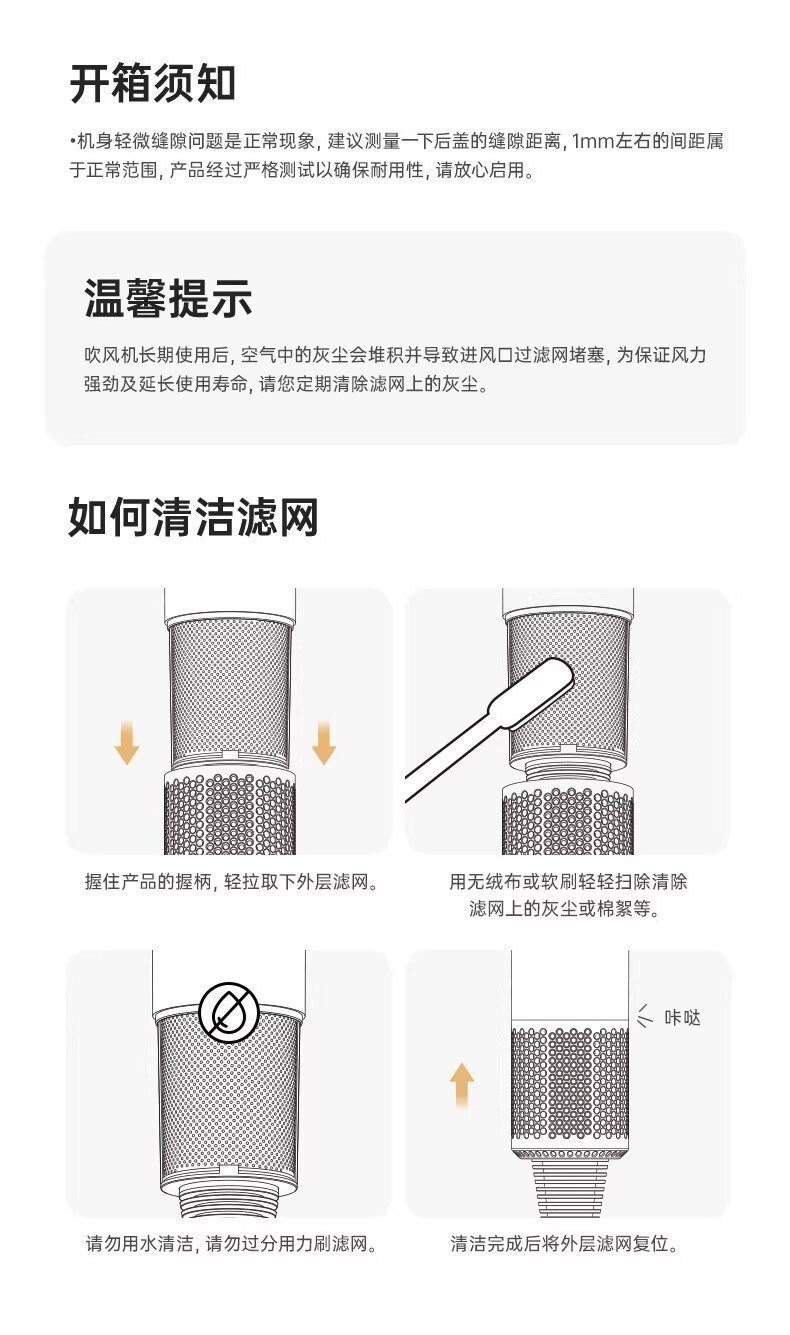 开箱须知

•机身轻微缝隙问题是正常现象，建议测量一下后盖的缝隙距离，1mm左右的间距属于正常范围，产品经过严格测试以确保耐用性，请放心启用。

温馨提示

吹风机长期使用后，空气中的灰尘会堆积并导致进风口过滤网堵塞，为保证风力强劲及延长使用寿命，请您定期清除滤网上的灰尘。

如何清洁滤网

握住产品的握柄，轻拉取下外层滤网。

用无绒布或软刷轻轻扫除清除滤网上的灰尘或棉絮等。

请勿用水清洁，请勿过分用力刷滤网。

咔哒

清洁完成后将外层滤网复位。