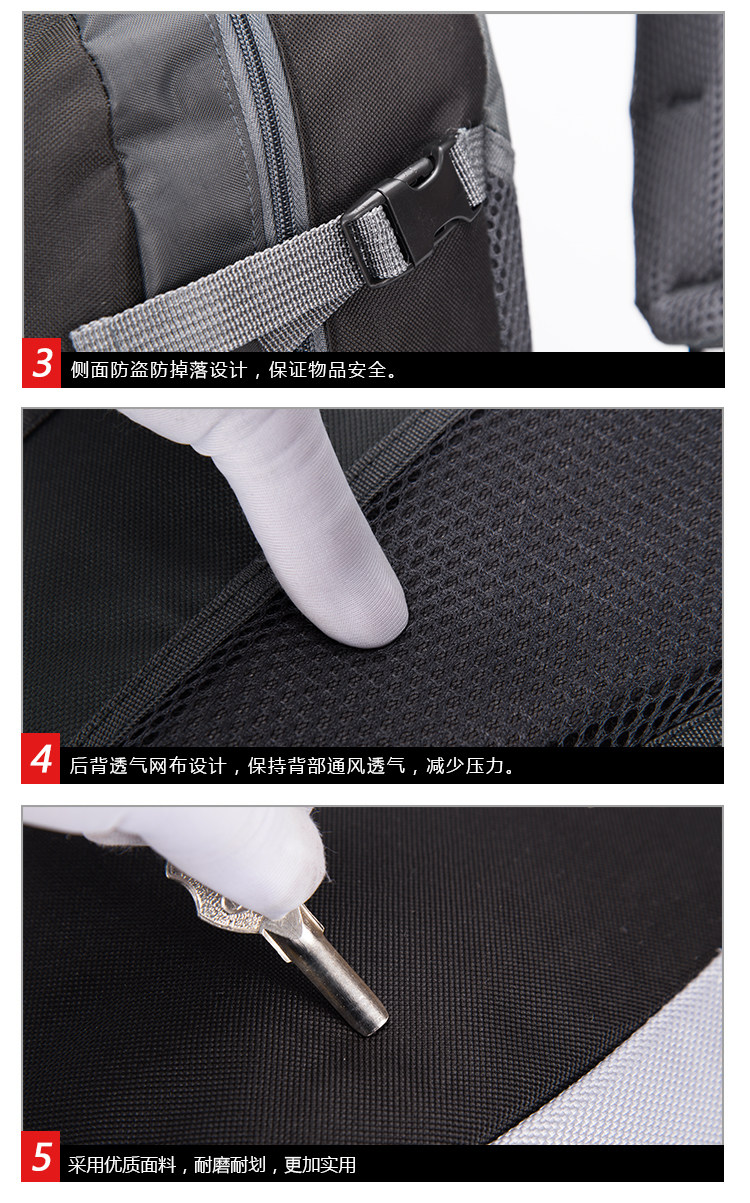 3 侧面防盗防掉落设计，保证物品安全。

4 后背透气网布设计，保持背部通风透气，减少压力。

5 采用优质面料，耐磨耐划，更加实用