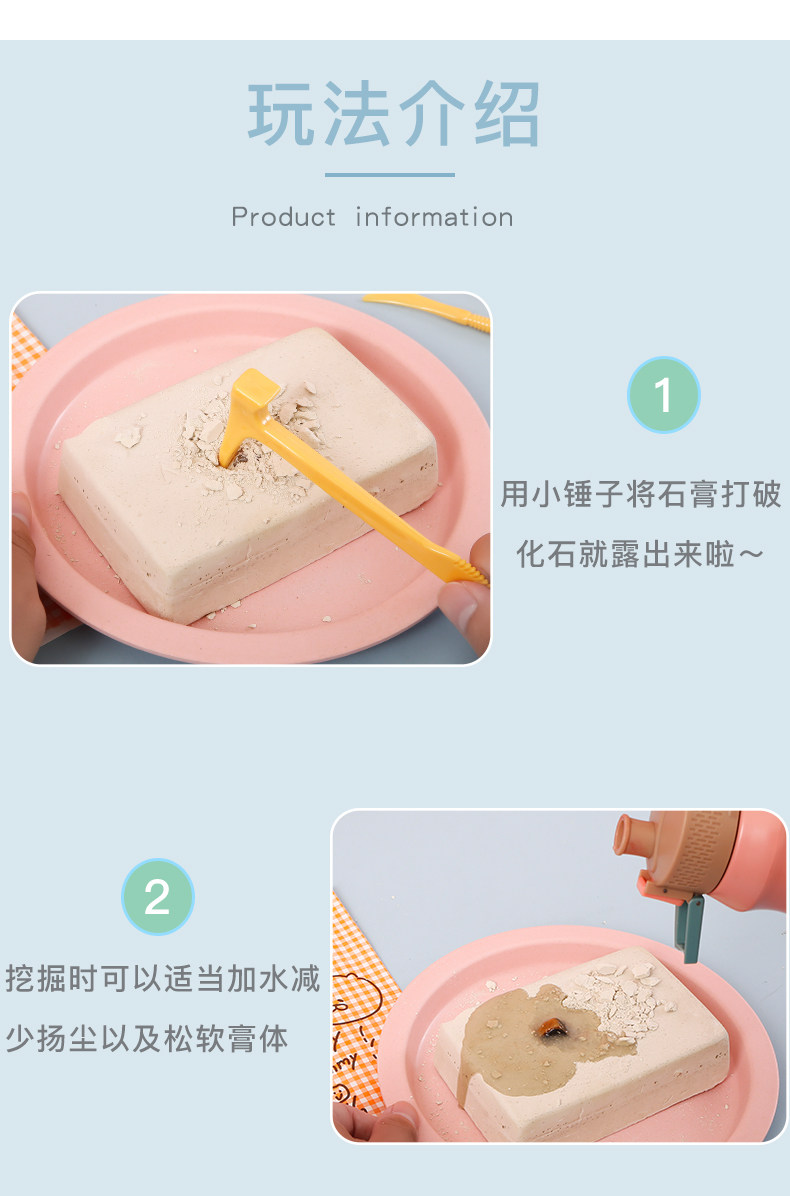 玩法介绍

Product information

1

用小锤子将石膏打破

化石就露出来啦～

2

挖掘时可以适当加水减

少扬尘以及松软膏体