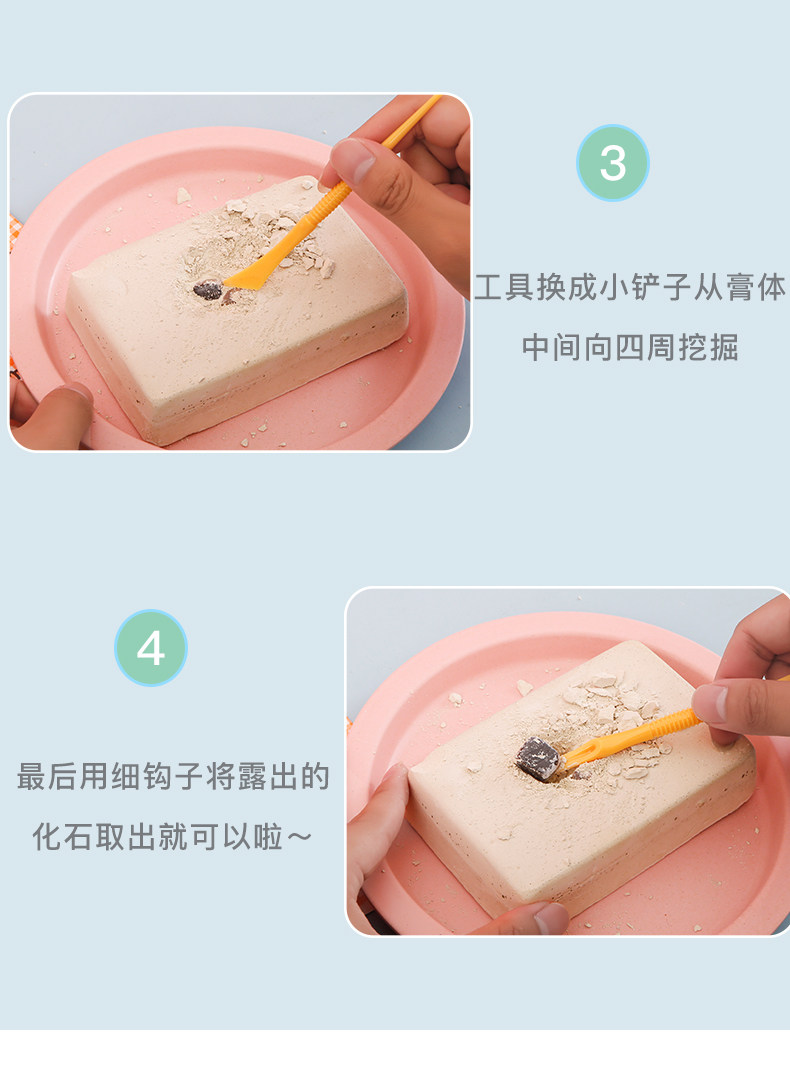 3

工具换成小铲子从膏体中间向四周挖掘

4

最后用细钩子将露出的化石取出就可以啦～