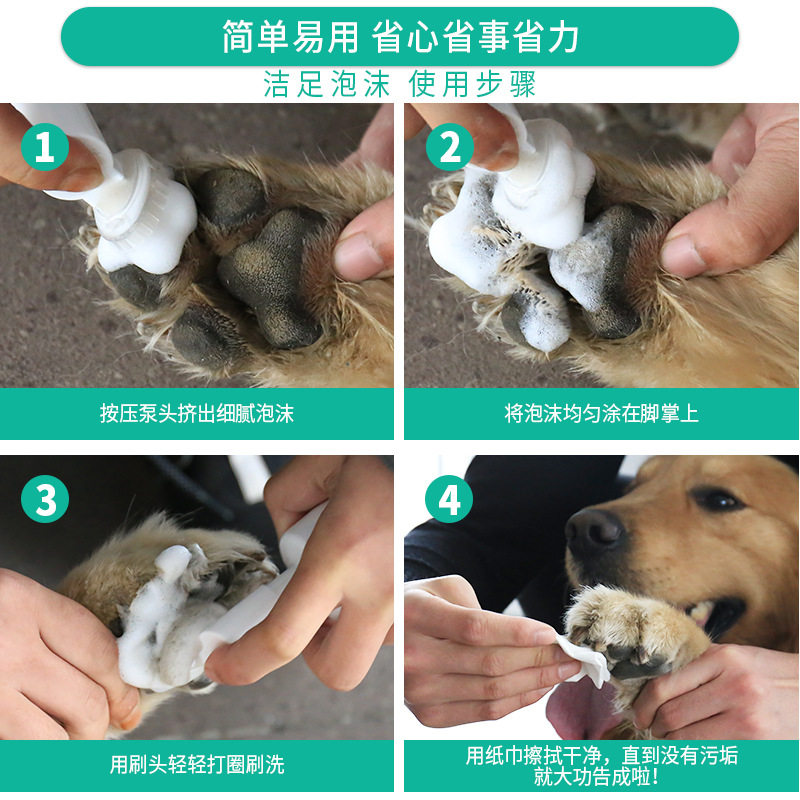 简单易用 省心省事省力

洁足泡沫 使用步骤

1

按压泵头挤出细腻泡沫

2

将泡沫均匀涂在脚掌上

3

用刷头轻轻打圈刷洗

4

用纸巾擦拭干净，直到没有污垢就大功告成啦！