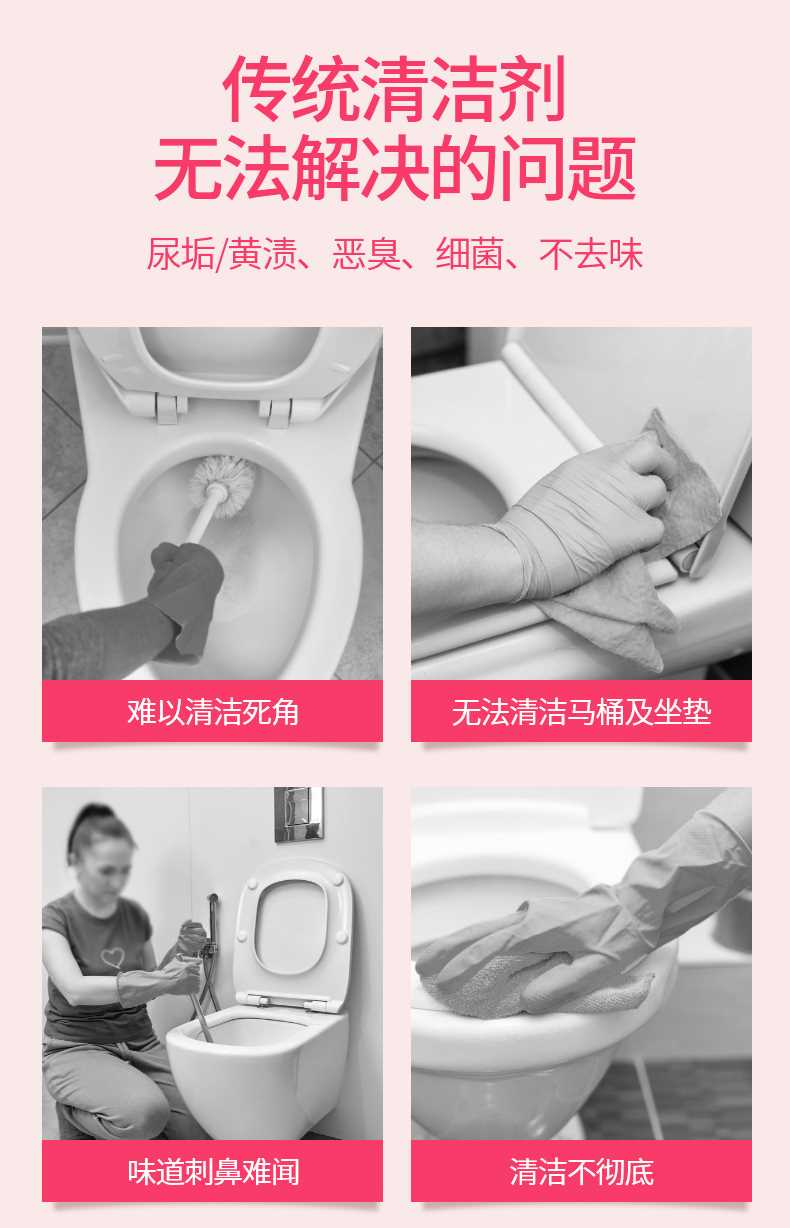 传统清洁剂
无法解决的问题

尿垢/黄渍、恶臭、细菌、不去味

难以清洁死角

无法清洁马桶及坐垫

味道刺鼻难闻

清洁不彻底