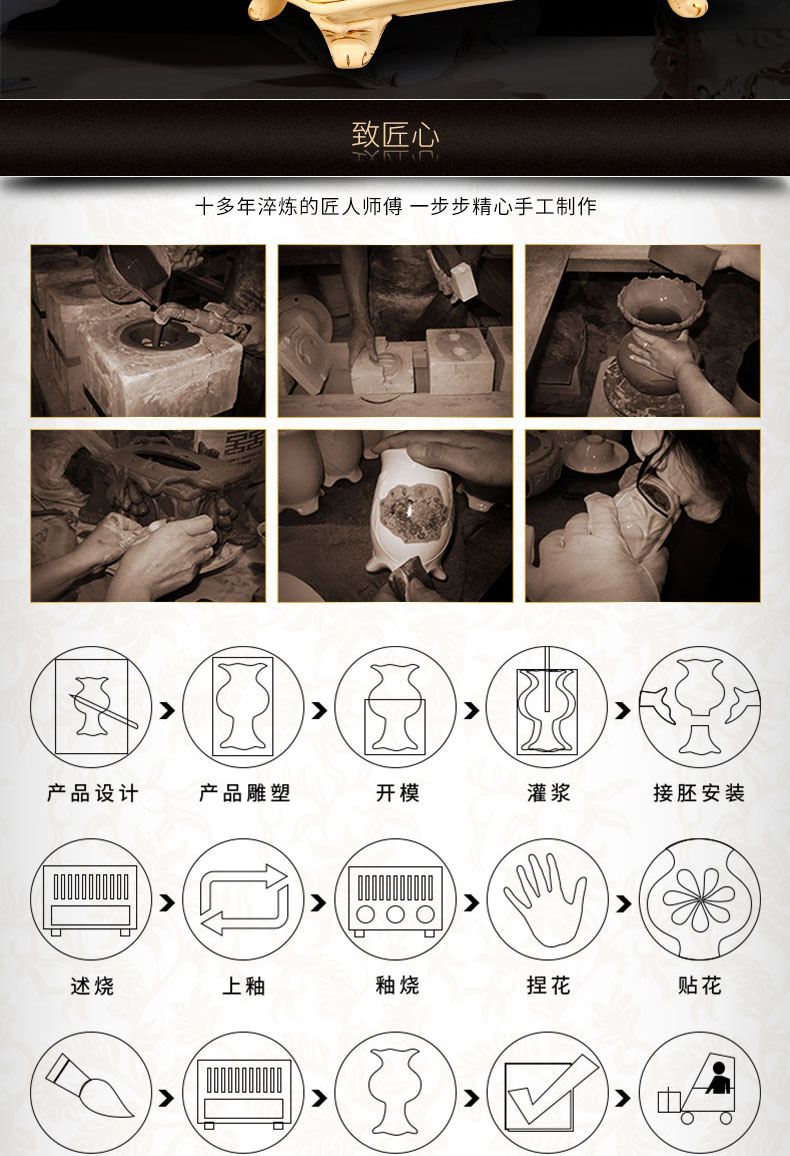 致匠心

十多年淬炼的匠人师傅 一步步精心手工制作

产品设计

产品雕塑

开模

灌浆

接胚安装

述烧

上釉

釉烧

捏花

贴花