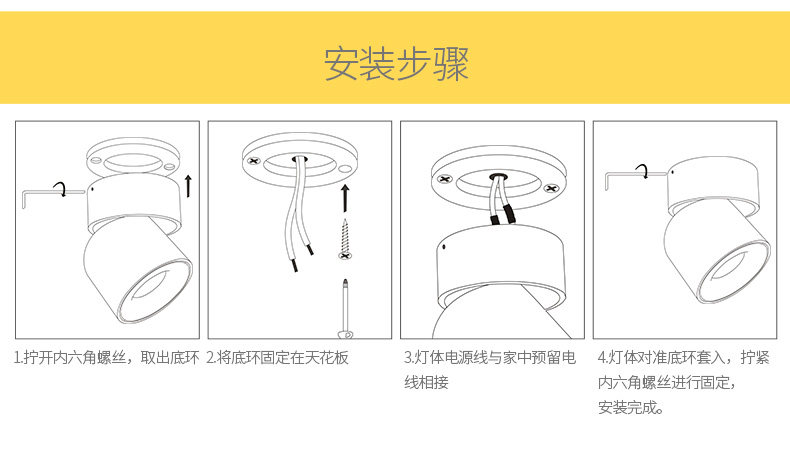 安装步骤

1.拧开内六角螺丝，取出底环

2.将底环固定在天花板

3.灯体电源线与家中预留电线相接

4.灯体对准底环套入，拧紧内六角螺丝进行固定，安装完成。