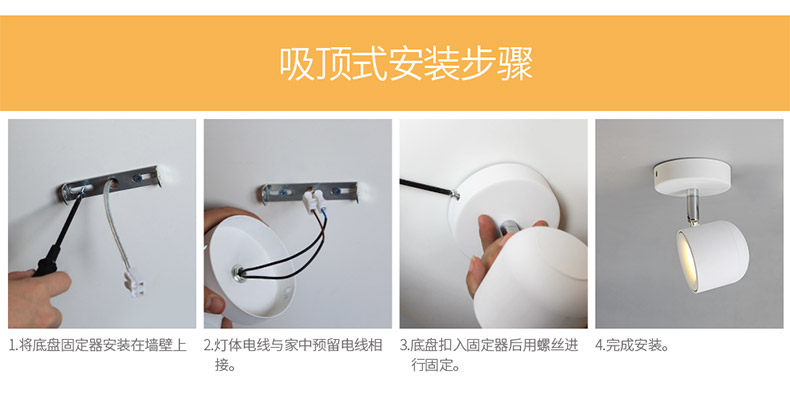 吸顶式安装步骤

1.将底盘固定器安装在墙壁上

2.灯体电线与家中预留电线相接。

3.底盘扣入固定器后用螺丝进行固定。

4.完成安装。