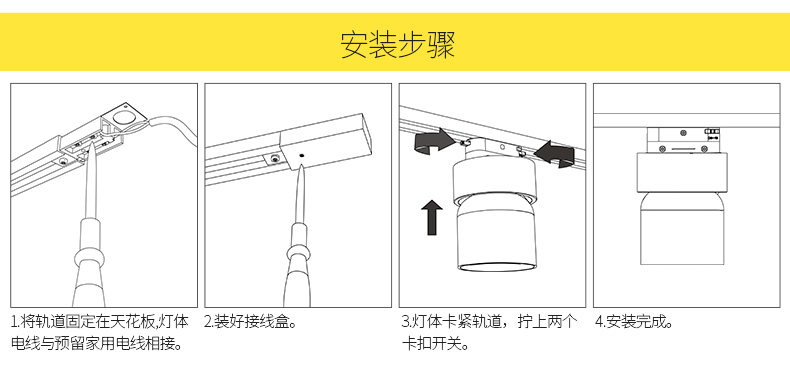 安装步骤

1.将轨道固定在天花板,灯体电线与预留家用电线相接。

2.装好接线盒。

3.灯体卡紧轨道，拧上两个卡扣开关。

4.安装完成。