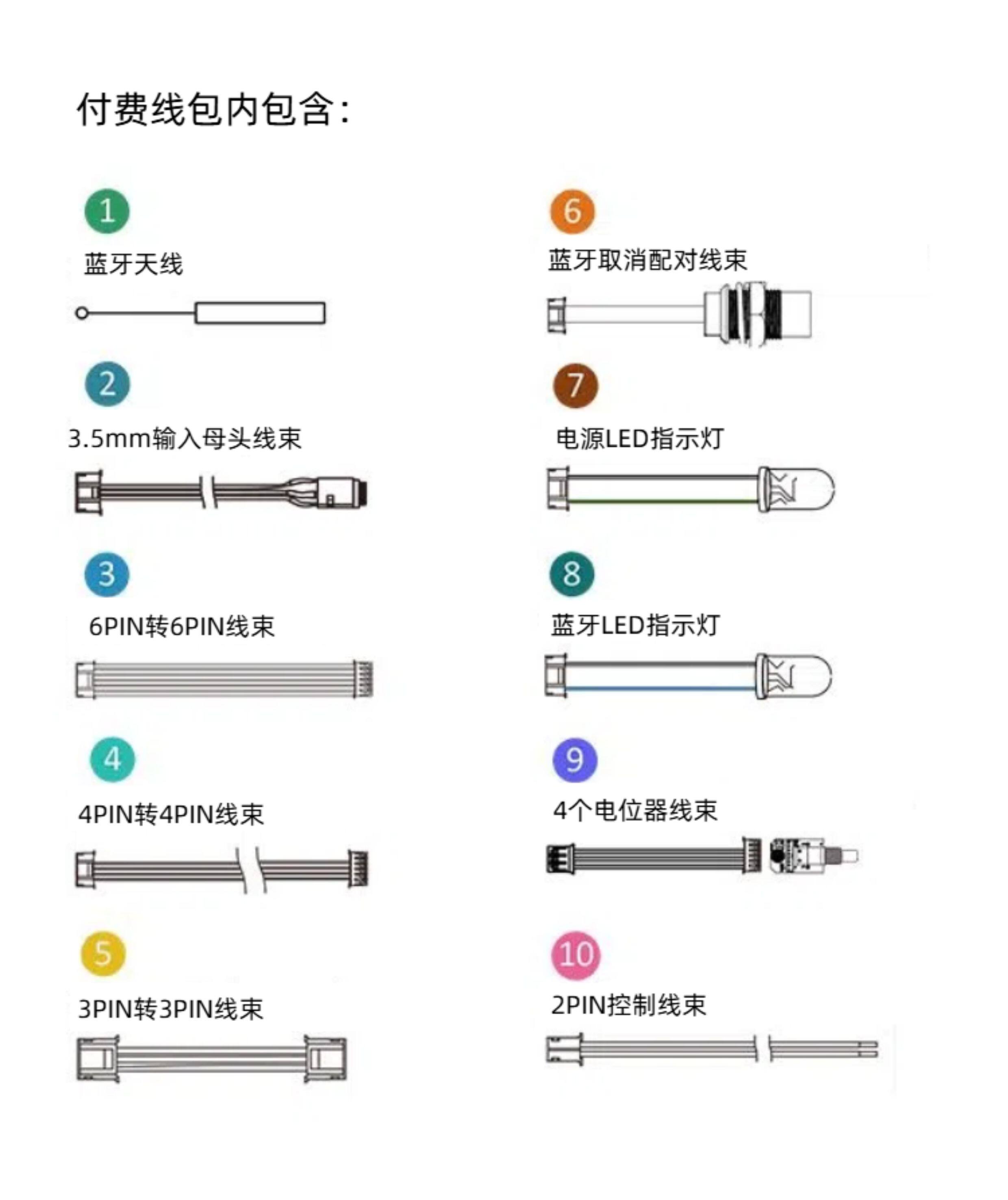 付费线包内包含:

1
蓝牙天线

2
3.5mm输入母头线束

3
6PIN转6PIN线束

4
4PIN转4PIN线束

5
3PIN转3PIN线束

6
蓝牙取消配对线束

7
电源LED指示灯

8
蓝牙LED指示灯

9
4个电位器线束

10
2PIN控制线束