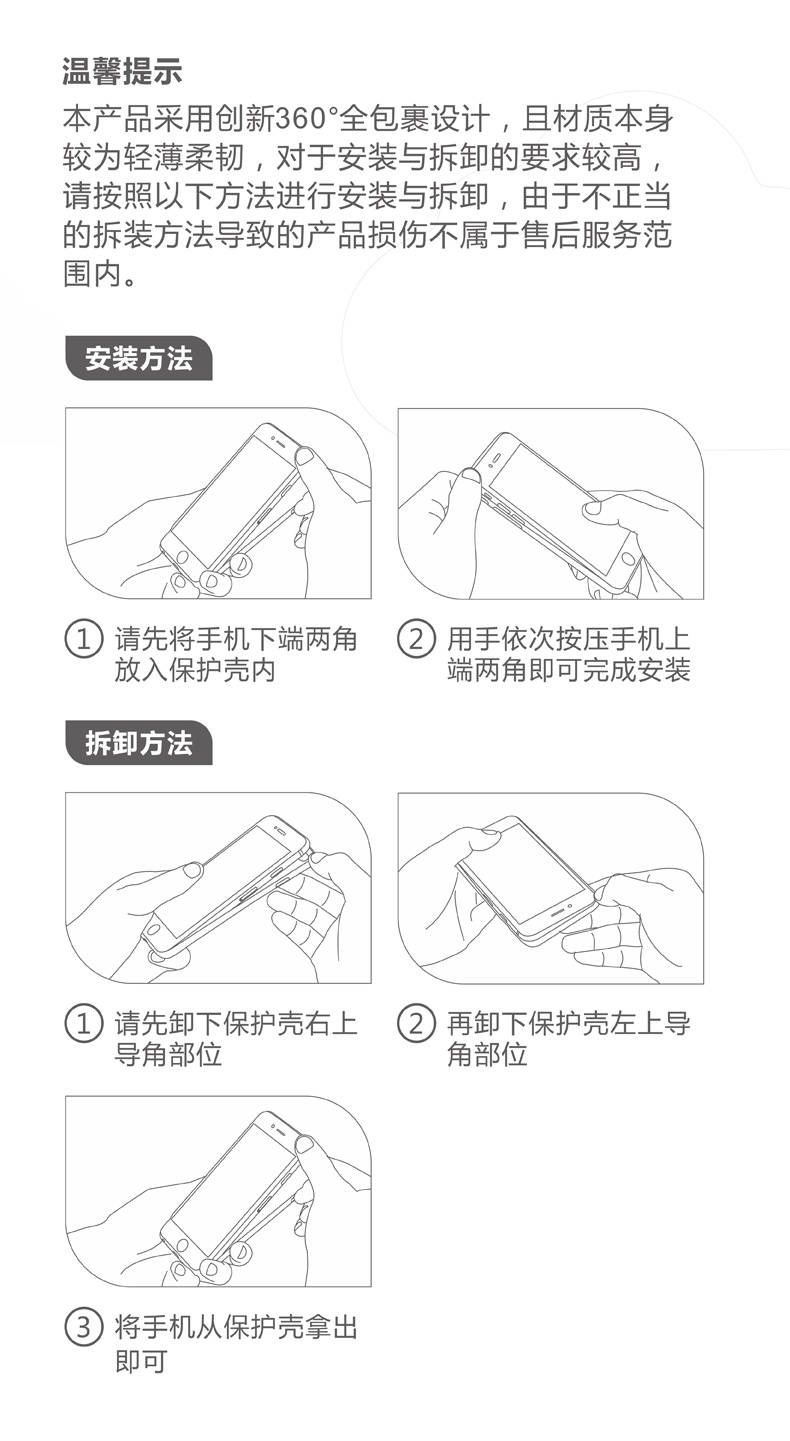 温馨提示

本产品采用创新360°全包裹设计，且材质本身较为轻薄柔韧，对于安装与拆卸的要求较高，请按照以下方法进行安装与拆卸，由于不正当的拆装方法导致的产品损伤不属于售后服务范围内。

安装方法

① 请先将手机下端两角放入保护壳内

② 用手依次按压手机上端两角即可完成安装

拆卸方法

① 请先卸下保护壳右上导角部位

② 再卸下保护壳左上导角部位

③ 将手机从保护壳拿出即可