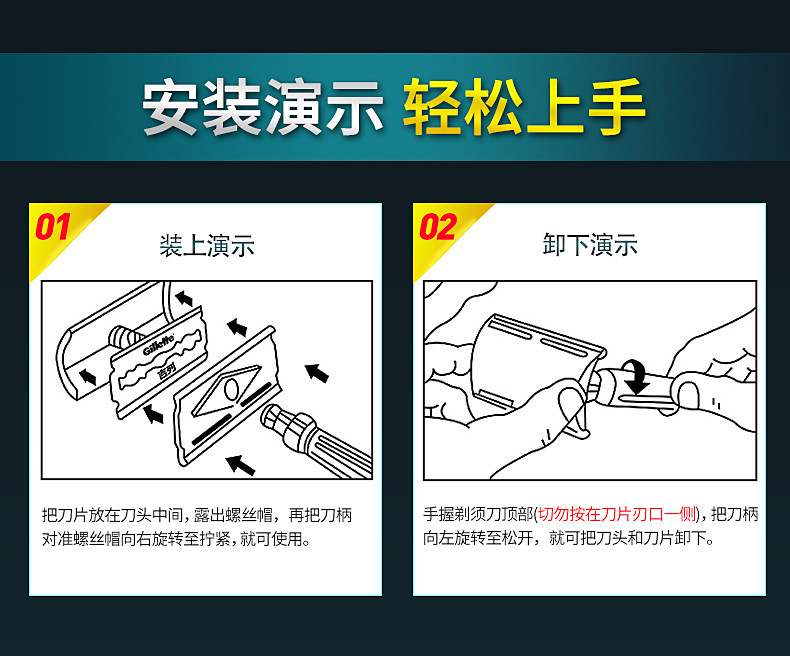 安装演示 轻松上手

01

装上演示

Gillette
吉列

把刀片放在刀头中间，露出螺丝帽，再把刀柄对准螺丝帽向右旋转至拧紧，就可使用。

02

卸下演示

手握剃须刀顶部(切勿按在刀片刃口一侧)，把刀柄向左旋转至松开，就可把刀头和刀片卸下。