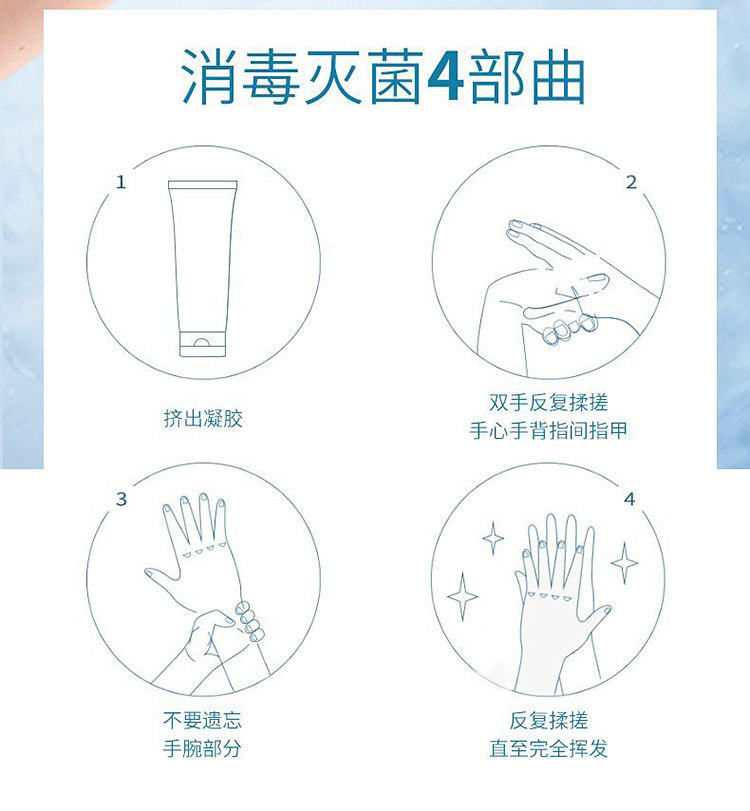 消毒灭菌4部曲

1

挤出凝胶

2

双手反复揉搓
手心手背指间指甲

3

不要遗忘
手腕部分

4

反复揉搓
直至完全挥发